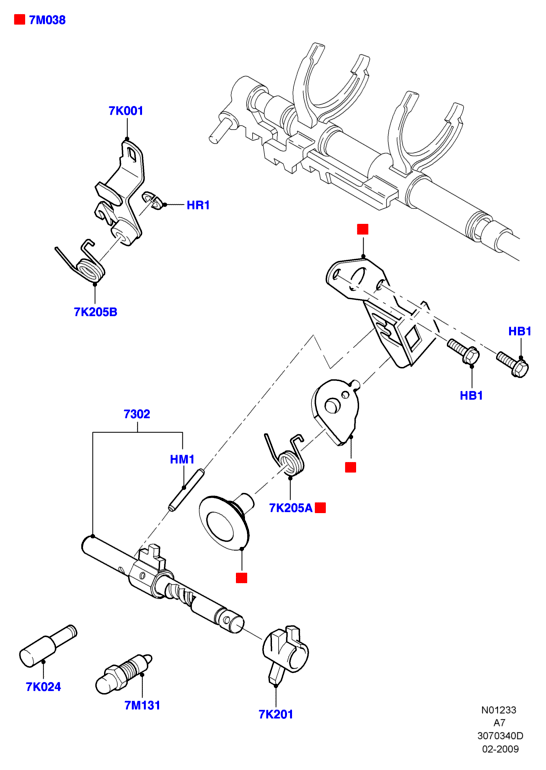 7M038

7K001

HR1

7K205B

HB1

HB1

7302

HM1

7K205A

7K024

7M131

7K201

N01233
A7
3070340D
02-2009