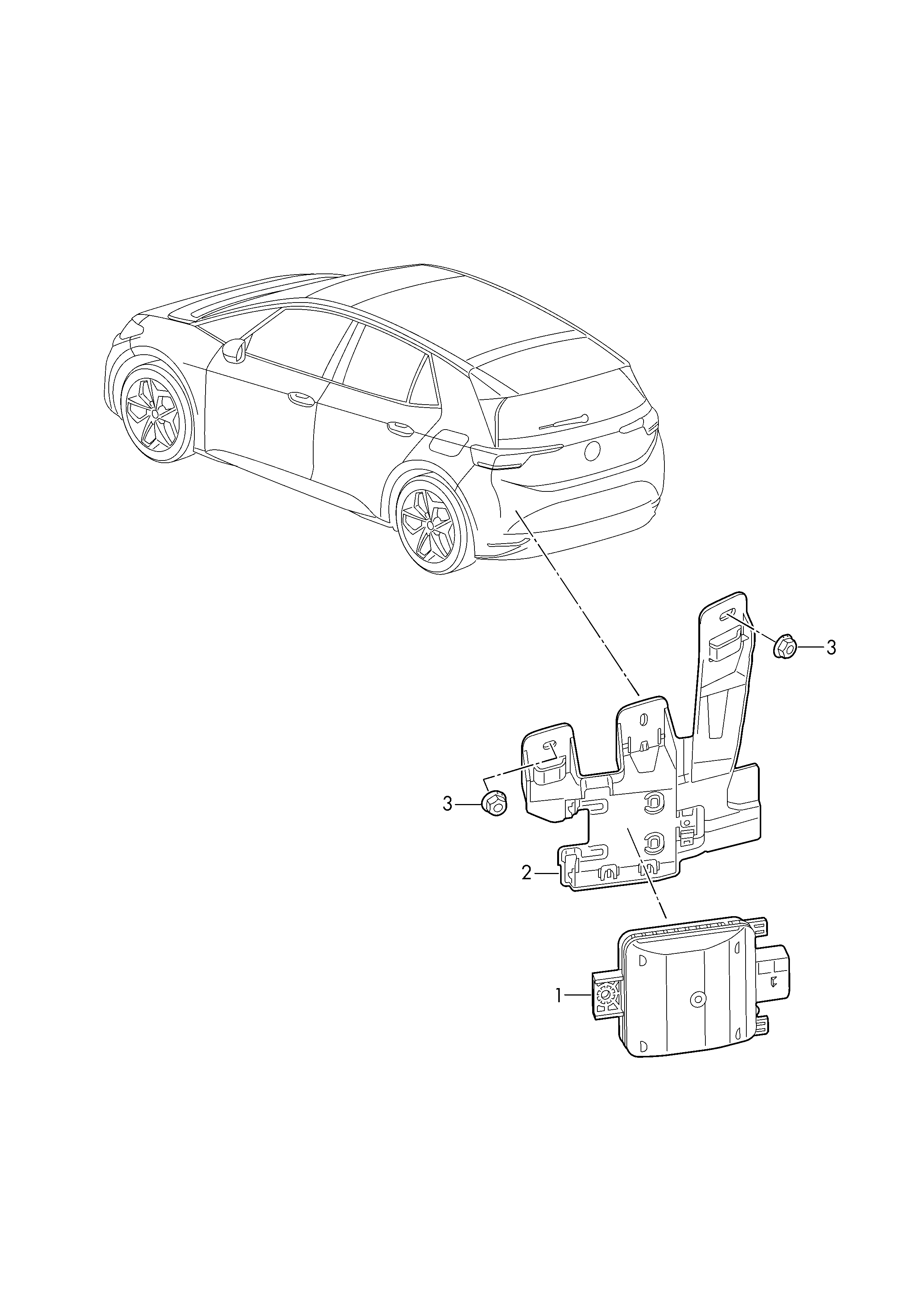 3
3
2
1