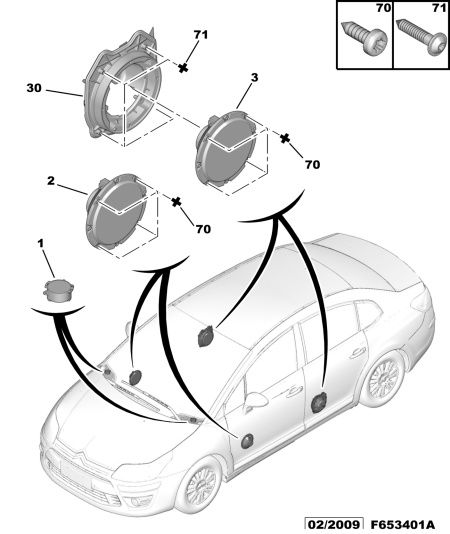 70
71
71
30
3
70
2
70
1
02/2009 F653401A