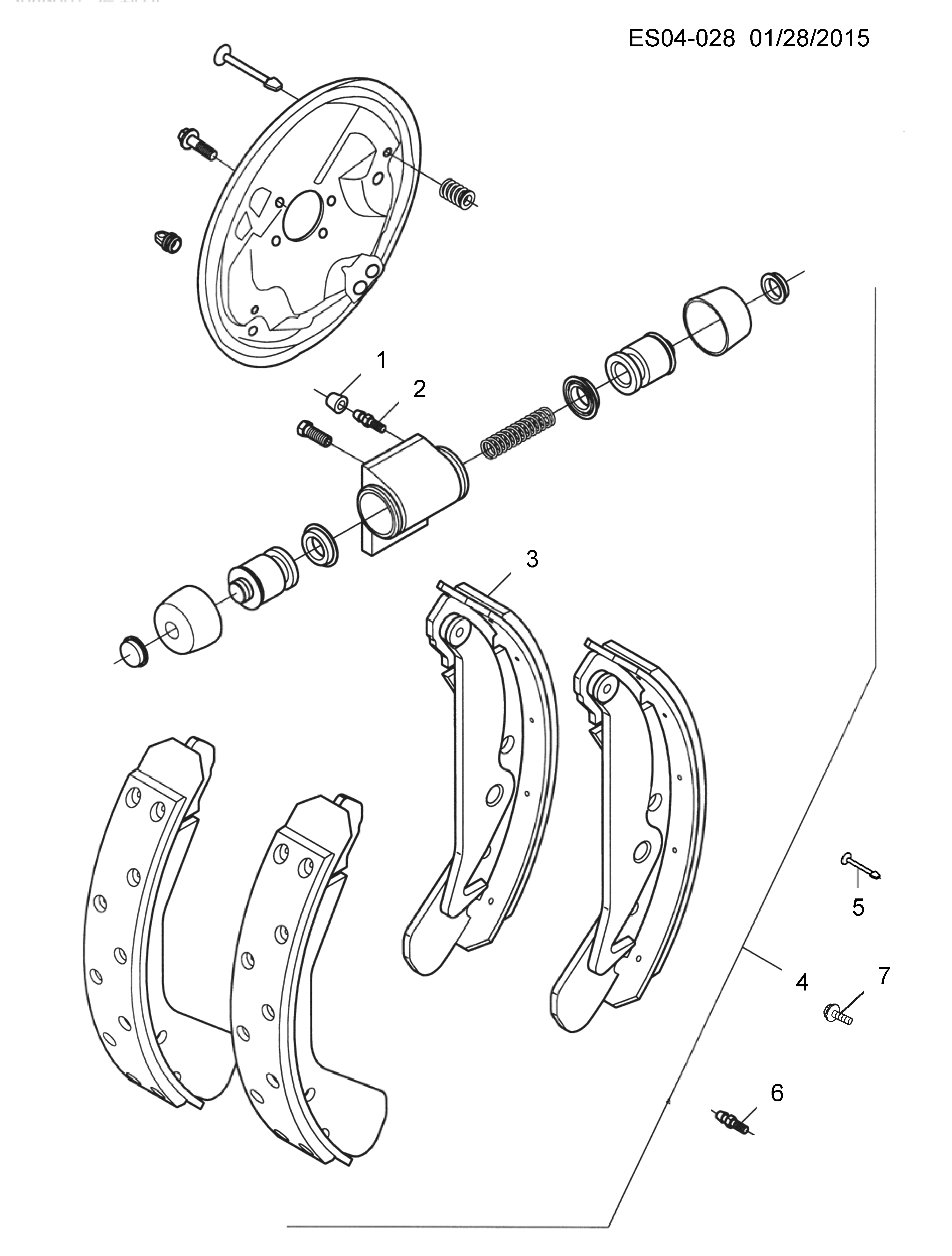 ES04-028 01/28/2015

1
2
3
5
4
7
6