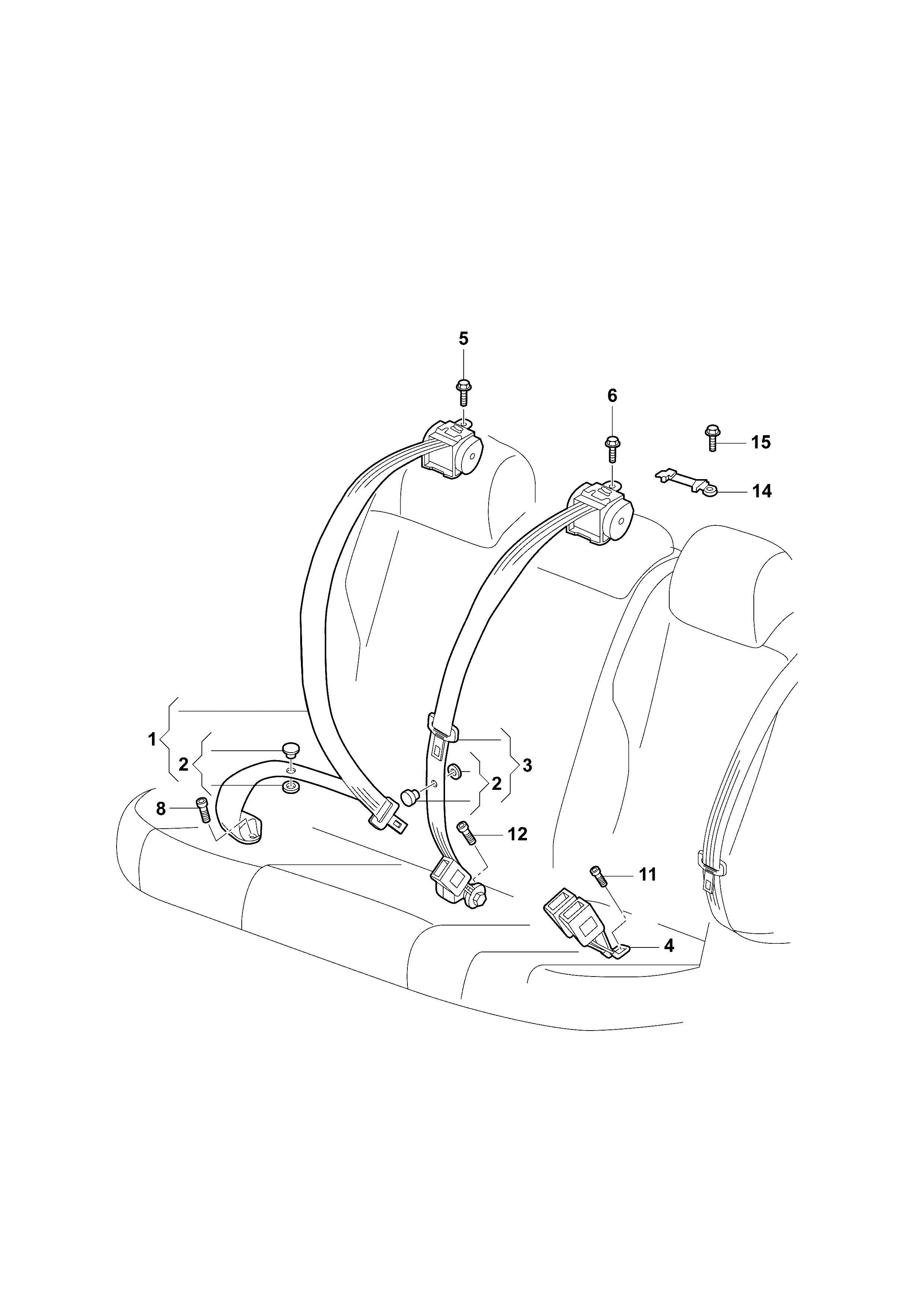 5
6
15
14
1
2
3
2
8
12
11
4