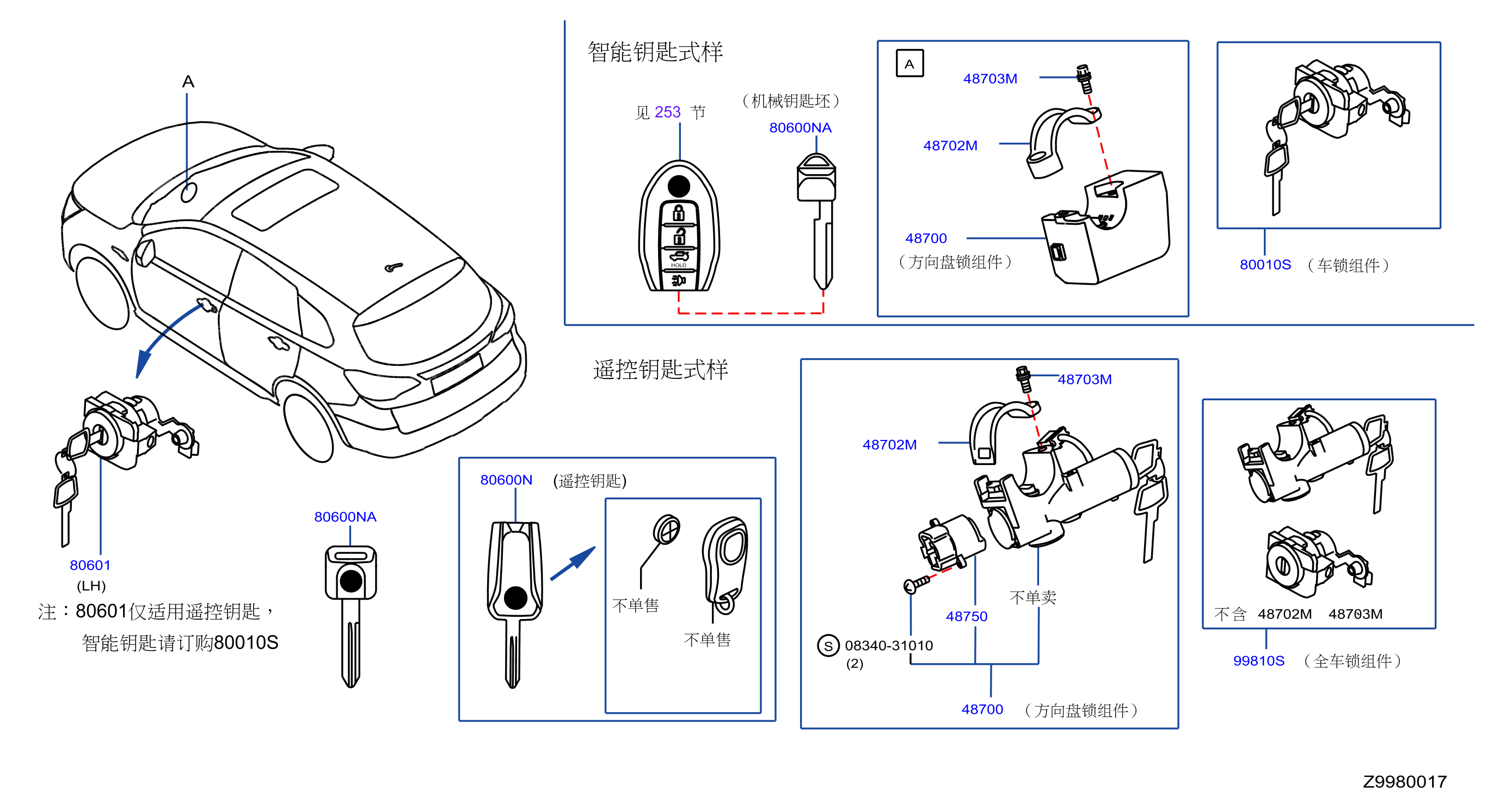 A

80601
(LH)
注：80601仅适用遥控钥匙，
智能钥匙请订购80010S

80600NA

智能钥匙式样

见 253 节

（机械钥匙坯）
80600NA

HOLD

A
48703M
48702M
48700
（方向盘锁组件）

80010S （车锁组件）

遥控钥匙式样

80600N （遥控钥匙）

不单售
不单售

48703M
48702M
不单卖
48750
S 08340-31010
(2)
48700 （方向盘锁组件）

不含 48702M 48703M
99810S （全车锁组件）

Z9980017