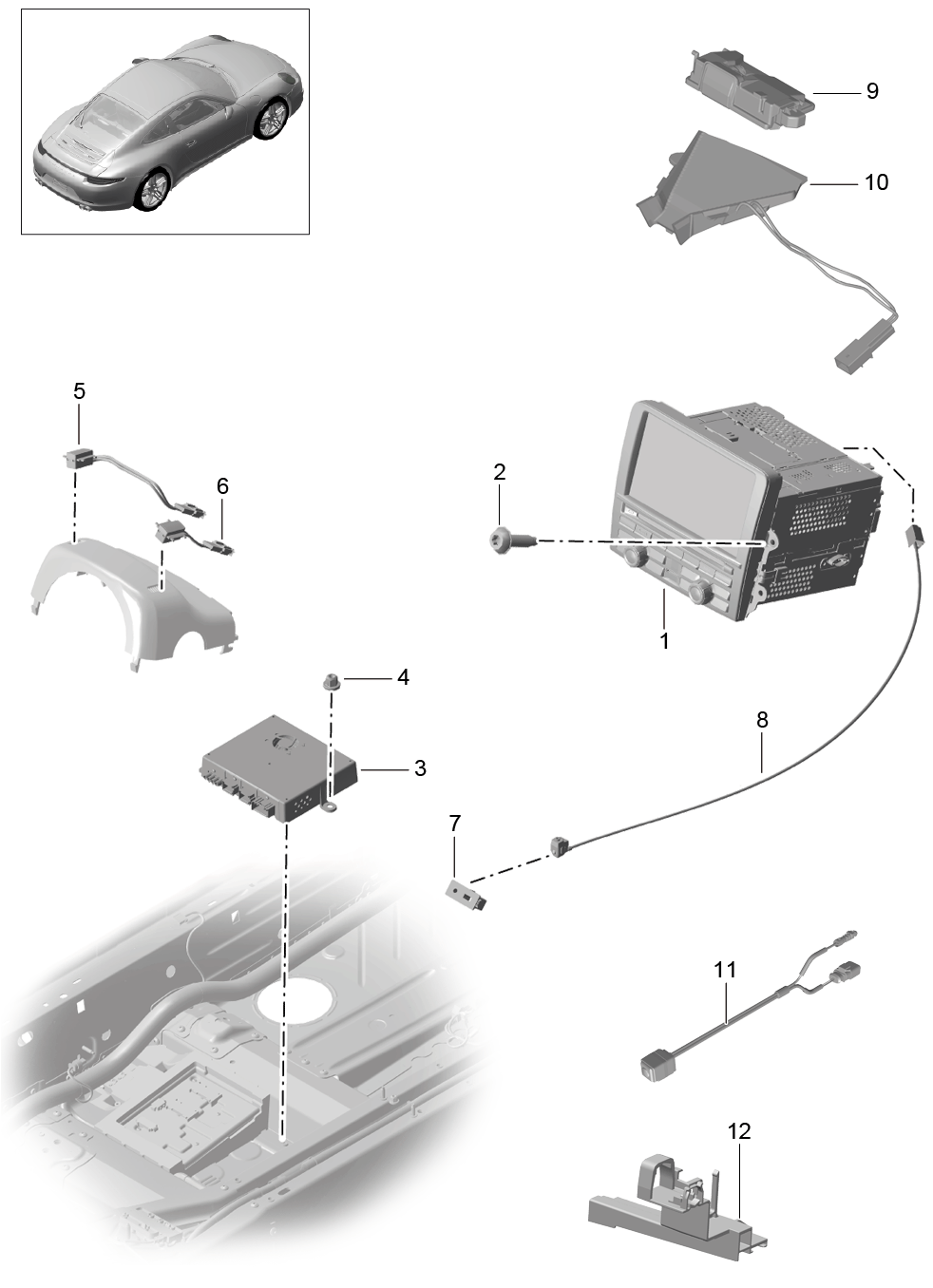 9
10
5
6
2
1
4
3
8
7
11
12