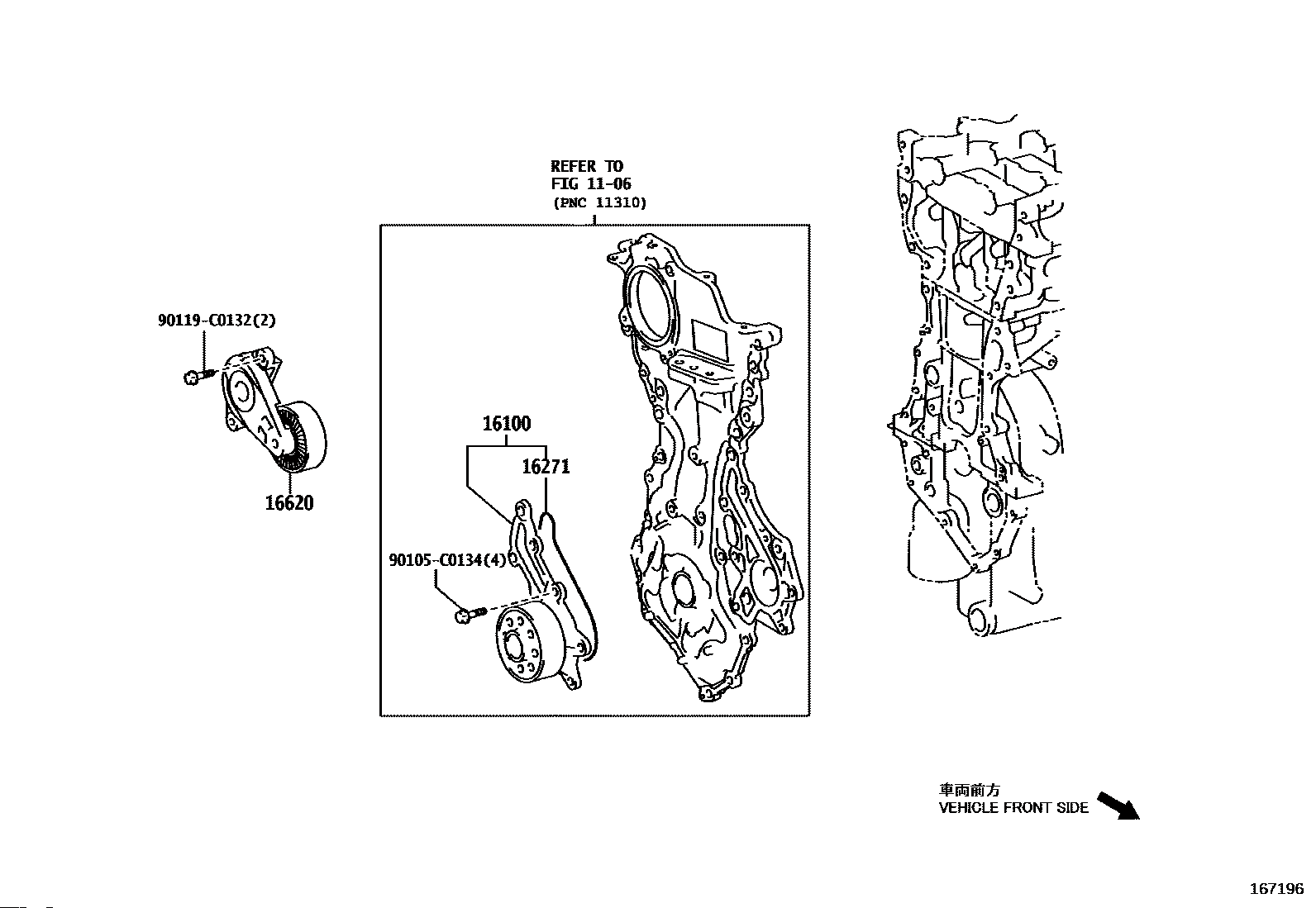 REFER TO
FIG 11-06
(PNC 11310)

90119-C0132(2)

16620

16100

16271

90105-C0134(4)

車両前方
VEHICLE FRONT SIDE

167196