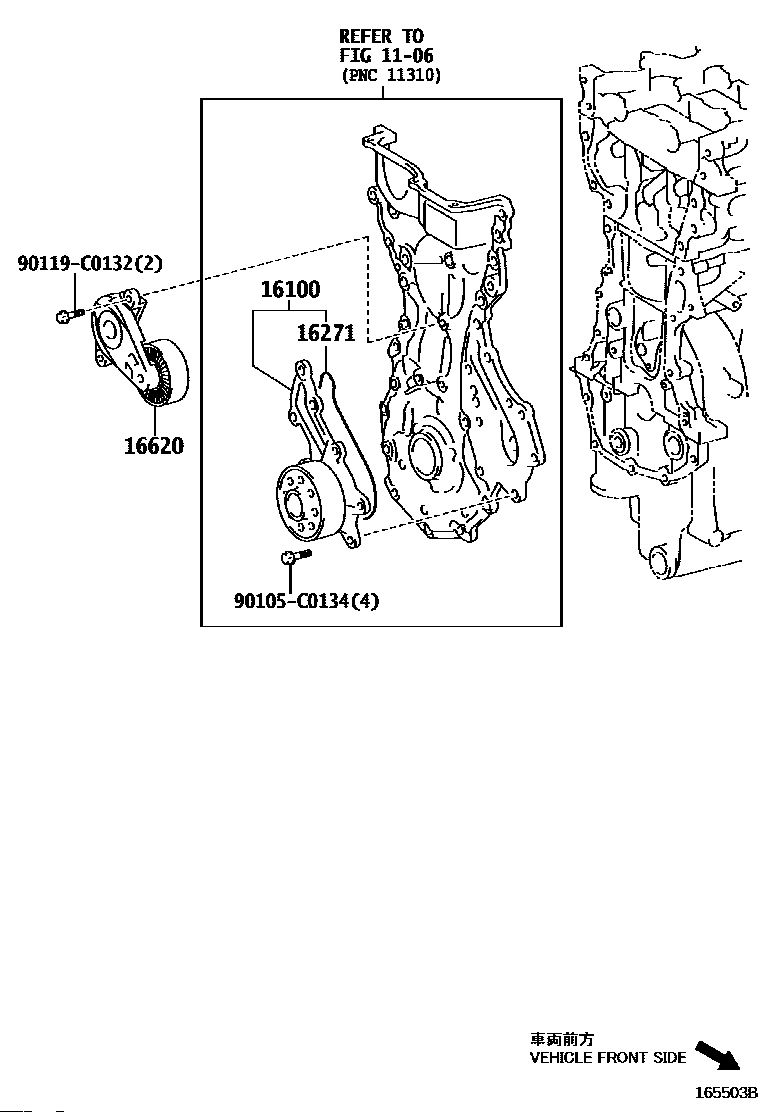 REFER TO
FIG 11-06
(PNC 11310)

90119-C0132(2)

16100

16271

16620

90105-C0134(4)

車両前方
VEHICLE FRONT SIDE

165503B