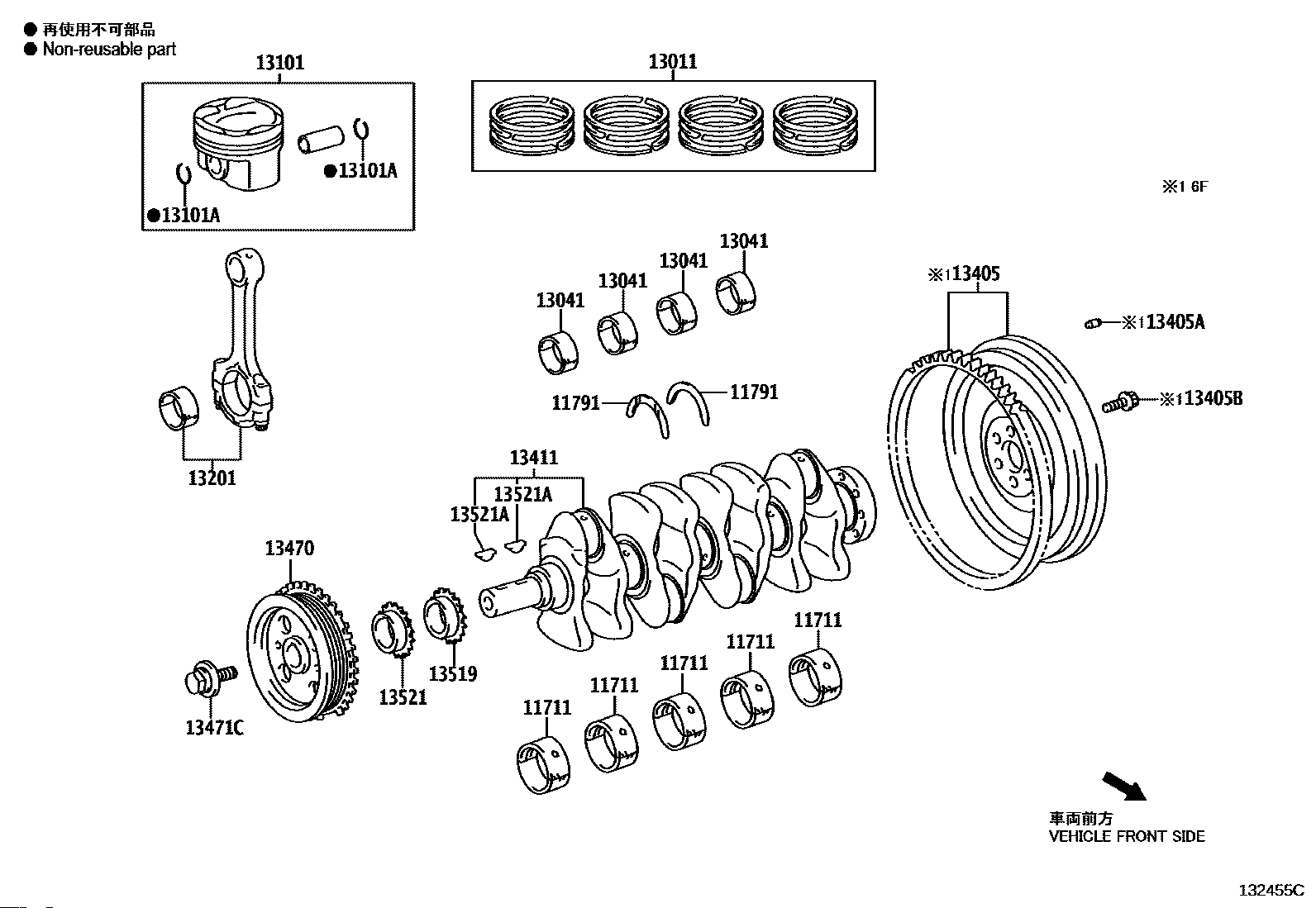 ● 再使用不可部品
● Non-reusable part

13101

●13101A

●13101A

13011

※1 6F

13041
13041
13041
13041

※1 13405

※1 13405A

※1 13405B

11791
11791

13201

13411
13521A
13521A

13470

13521
13519

13471C

11711
11711
11711
11711
11711

車両前方
VEHICLE FRONT SIDE

132455C