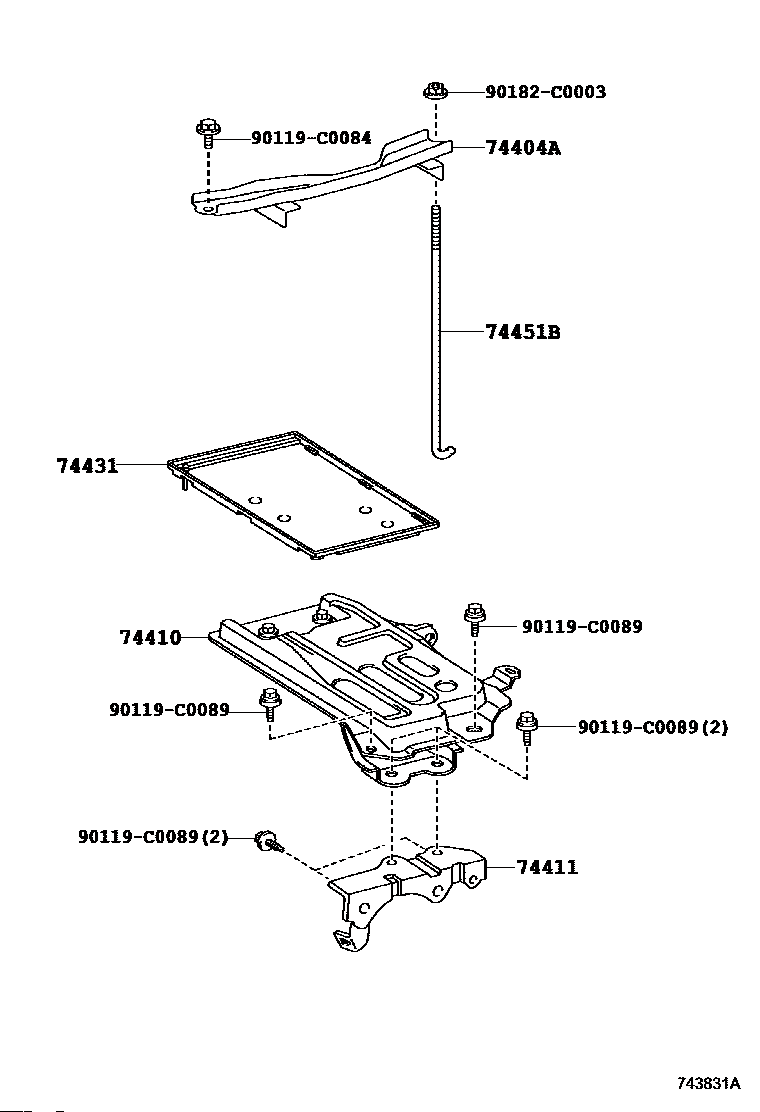 90182-C0003
90119-C0084
74404A
74451B
74431
74410
90119-C0089
90119-C0089
90119-C0089(2)
90119-C0089(2)
74411
743831A