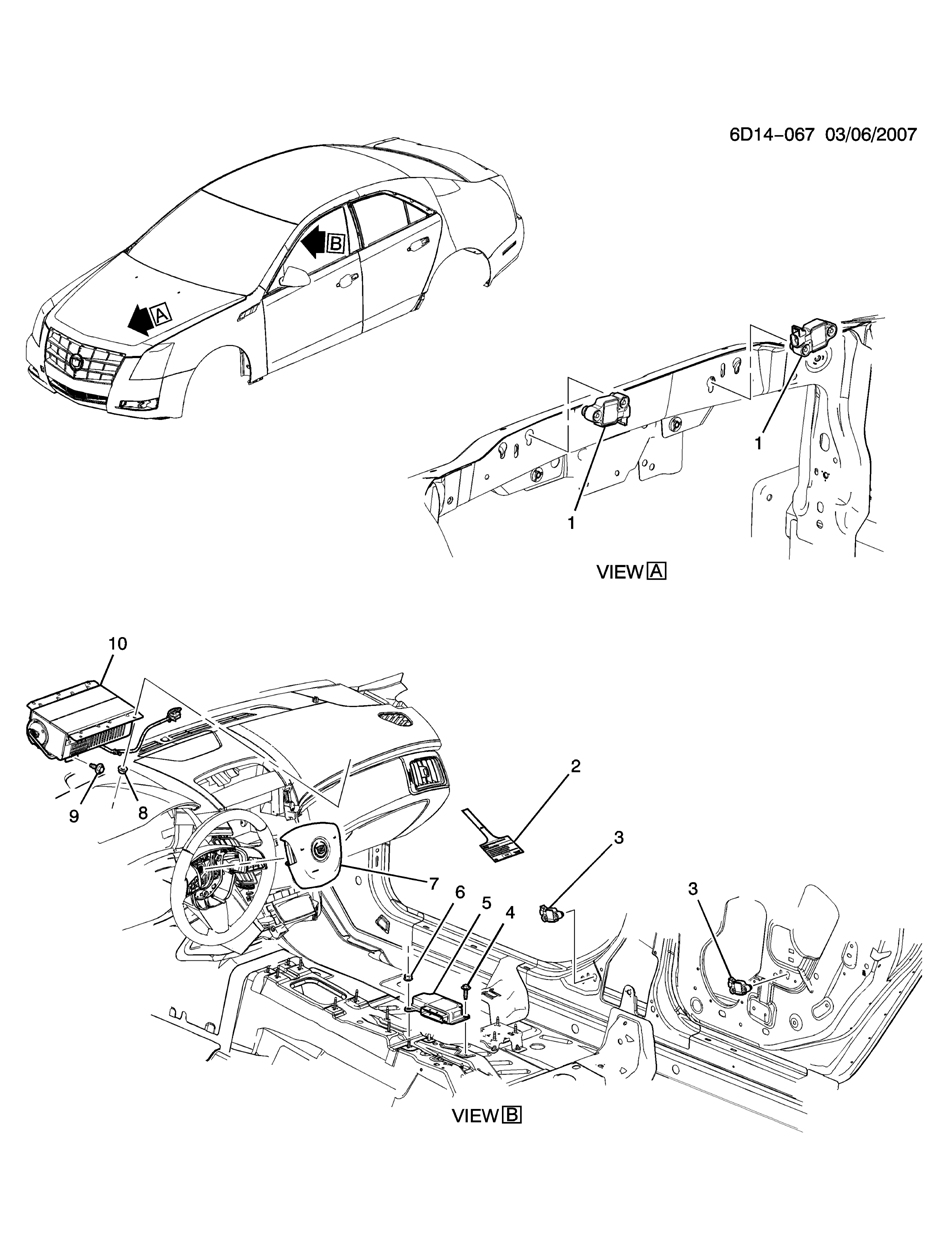 6D14-067 03/06/2007

B

A

1

1

VIEW A

10

9

8

2

3

3

7

6

5

4

VIEW B