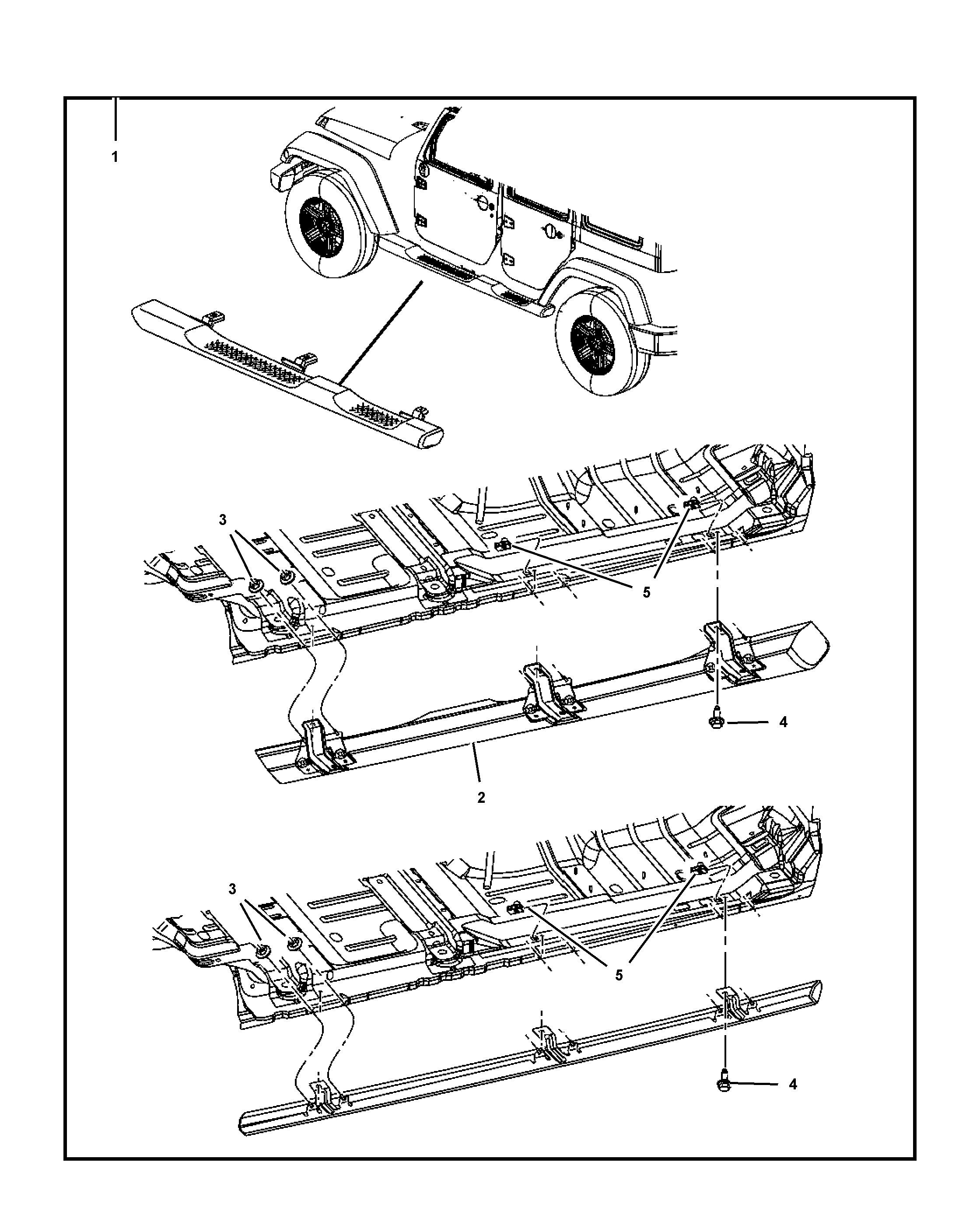 1

3

5

4

2

3

5

4