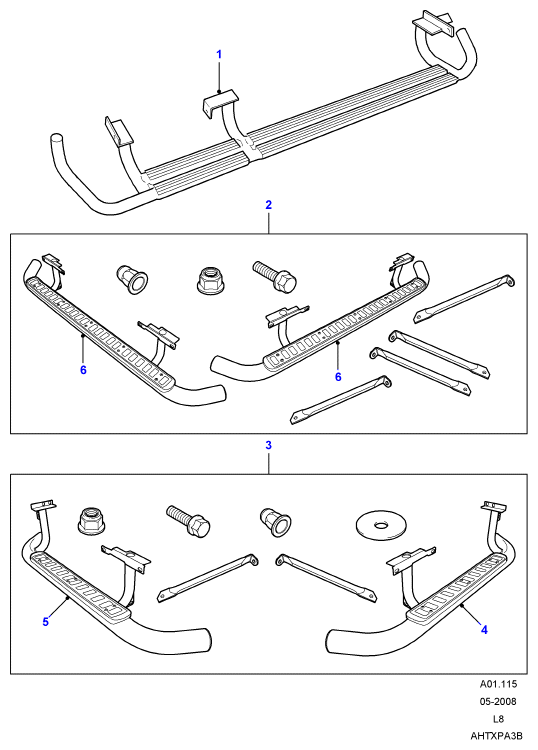 1

2

6

6

3

5

4

A01.115
05-2008
L8
AHTXPA3B