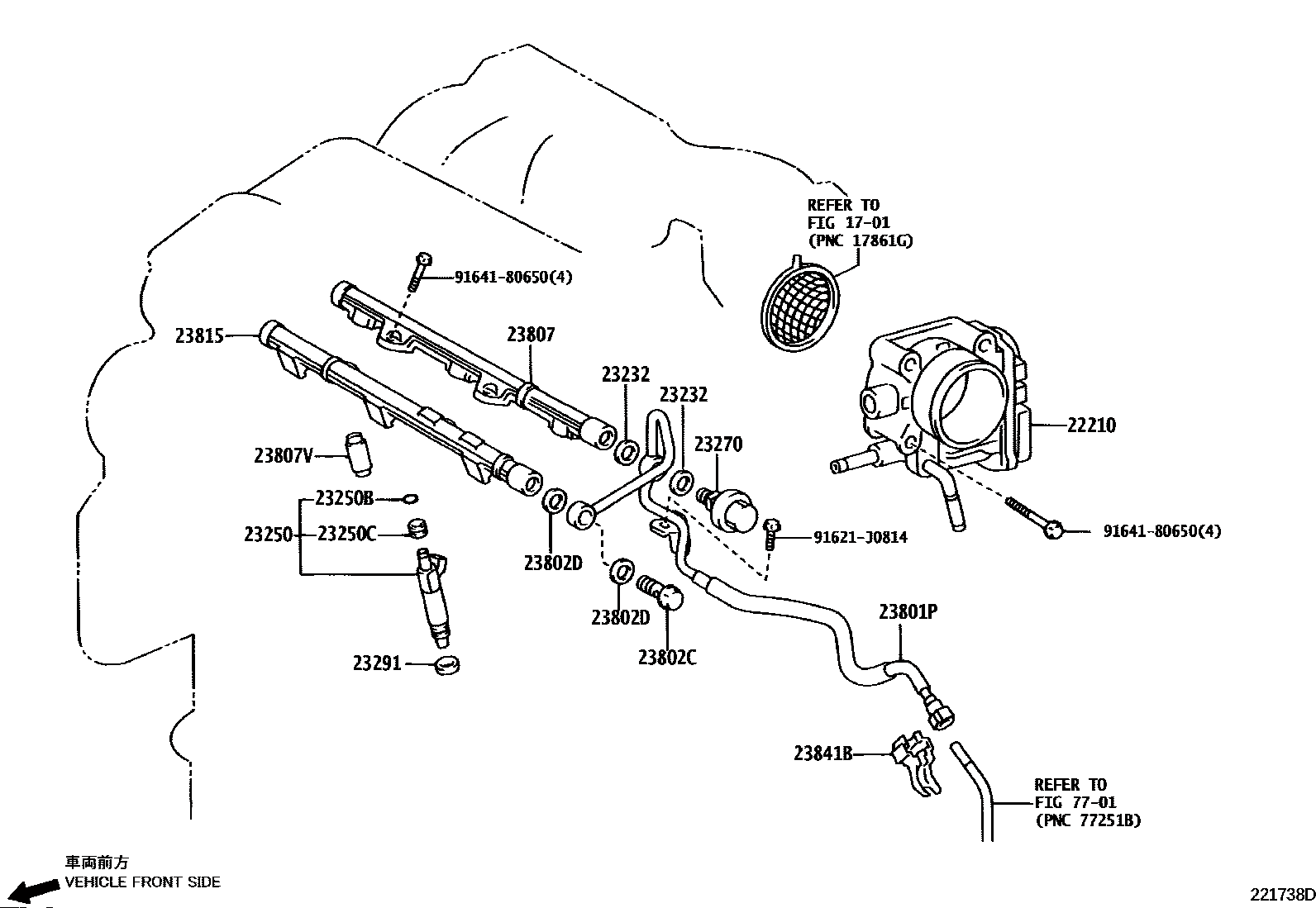 REFER TO
FIG 17-01
(PNC 17861G)

91641-80650(4)

23815

23807

23232

23232

23270

22210

23807V

23250B

23250

23250C

23802D

91621-J0814

91641-80650(4)

23802D

23802C

23801P

23291

23841B

REFER TO
FIG 77-01
(PNC 77251B)

車両前方
VEHICLE FRONT SIDE

221738D