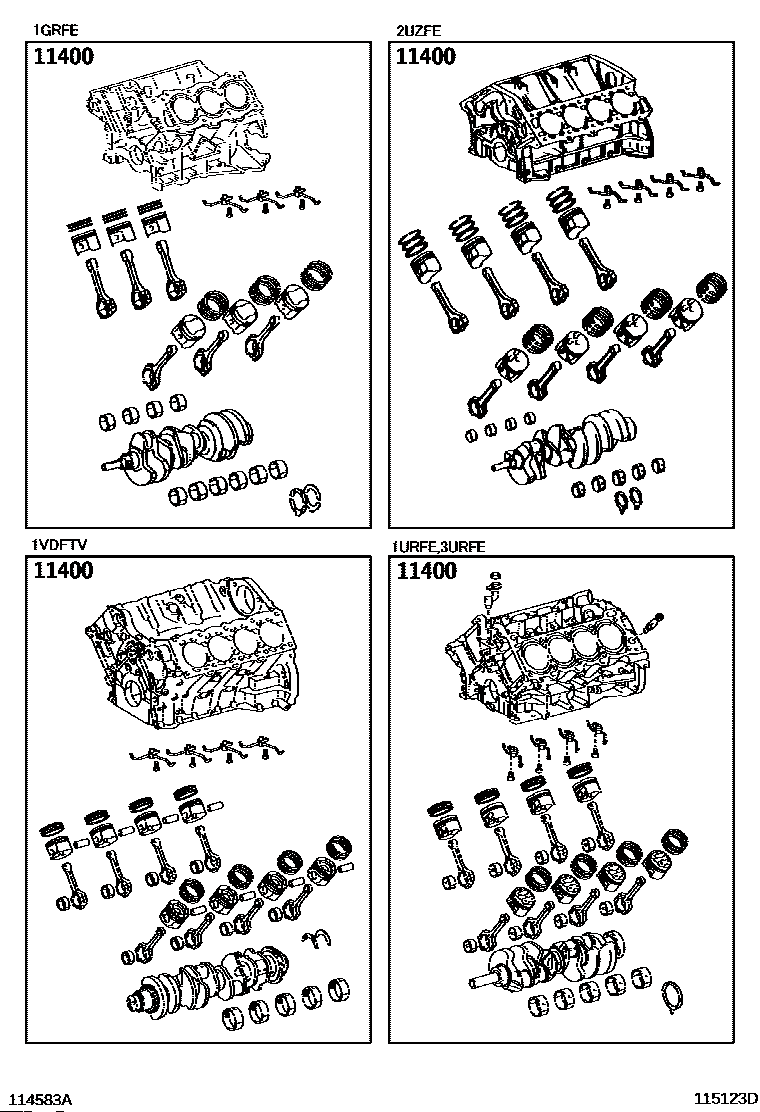 1GRFE

11400

2UZFE

11400

1VDFTV

11400

1URFE,3URFE

11400

114583A

115123D