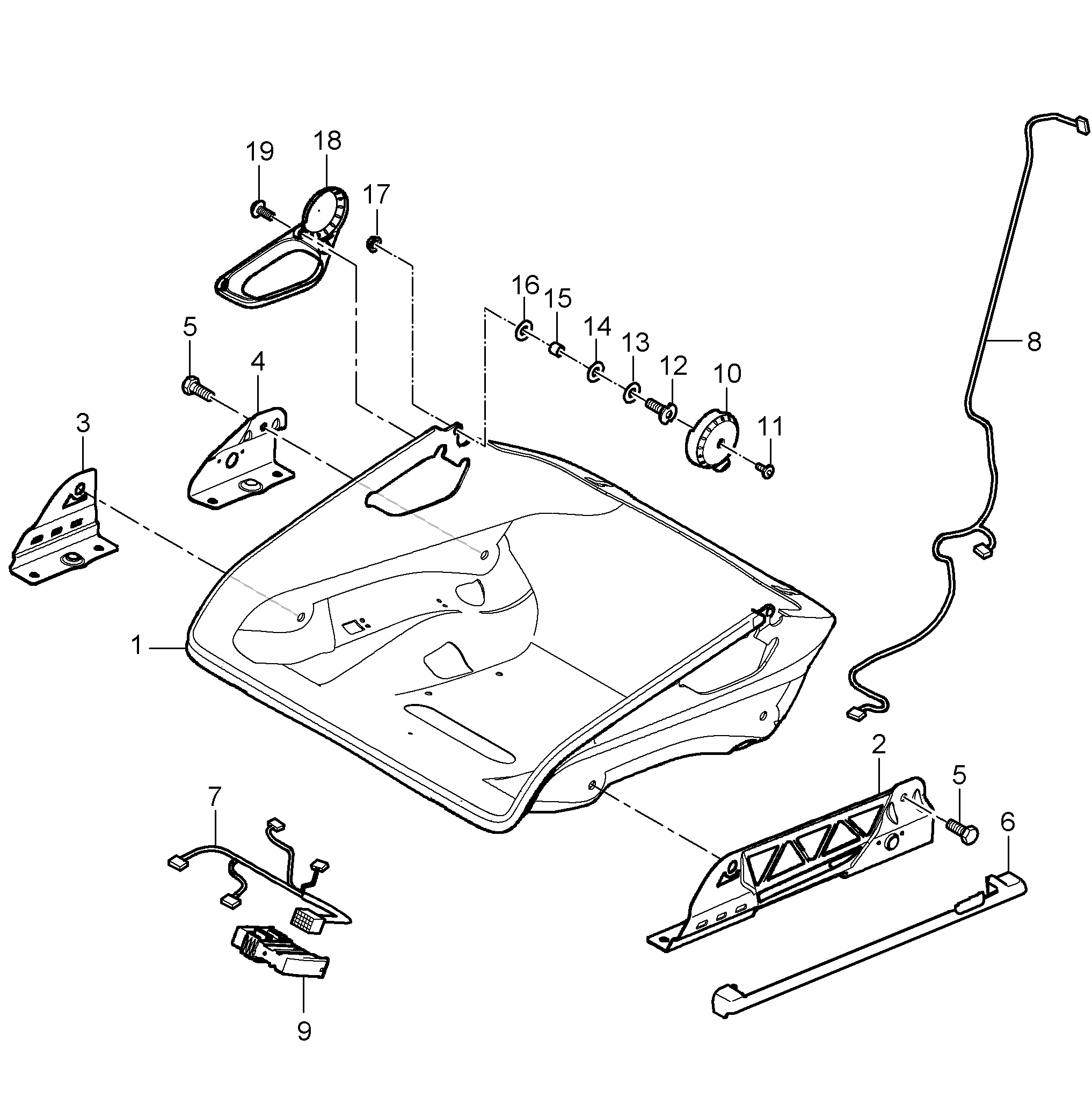 19
18
17
16
15
14
13
12
10
11
8
5
4
3
1
2
5
6
7
9