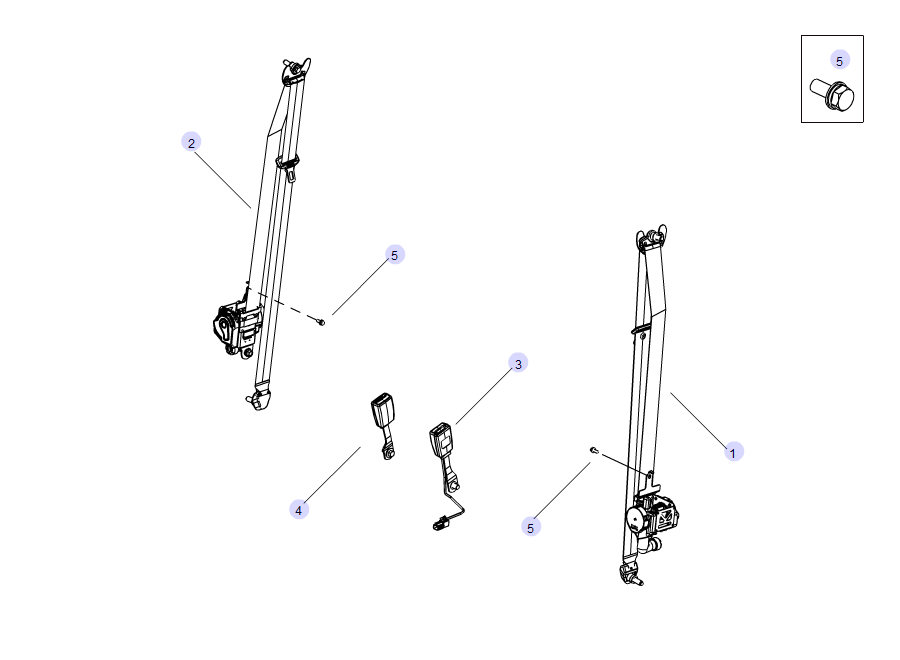 5

2

5

3

1

4

5