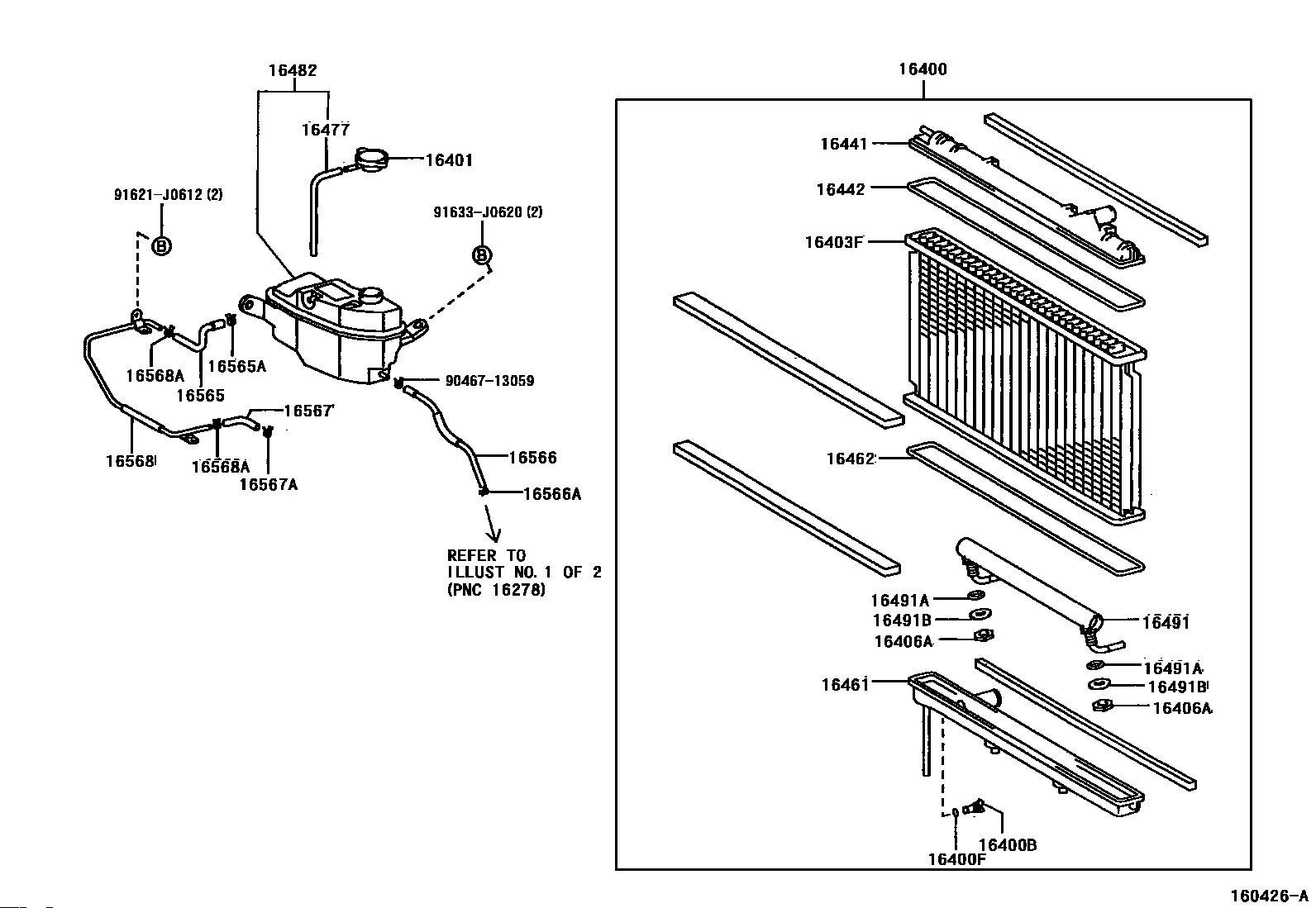 16482

16477

16401

91621-J0612 (2)

B

91633-J0620 (2)

B

16568A

16565A

16565

90467-13059

16567

16568

16568A

16567A

16566

16566A

REFER TO
ILLUST NO. 1 OF 2
(PNC 16278)

16400

16441

16442

16403F

16462

16491A

16491B

16406A

16491

16491A

16491B

16406A

16461

16400B

16400F

160426-A