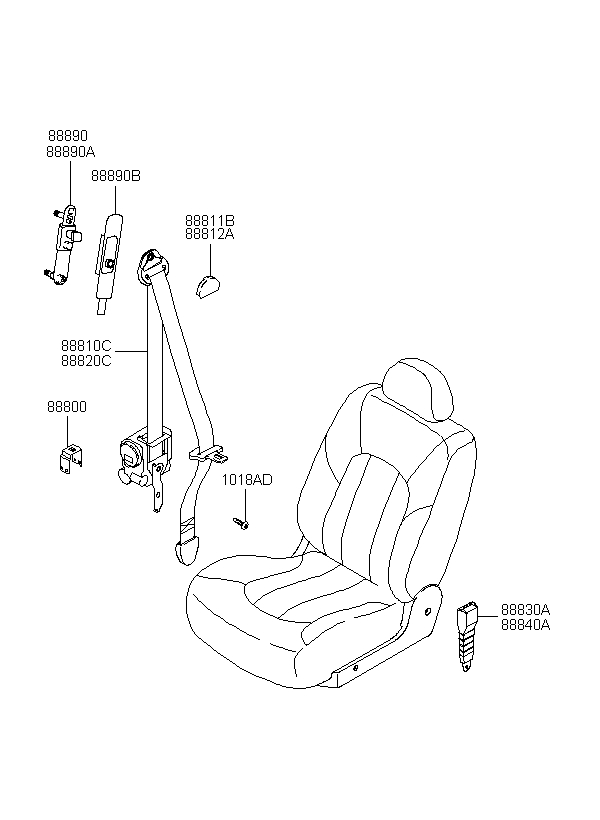 88890
88890A

88890B

88811B
88812A

88810C
88820C

88800

1018AD

88830A
88840A