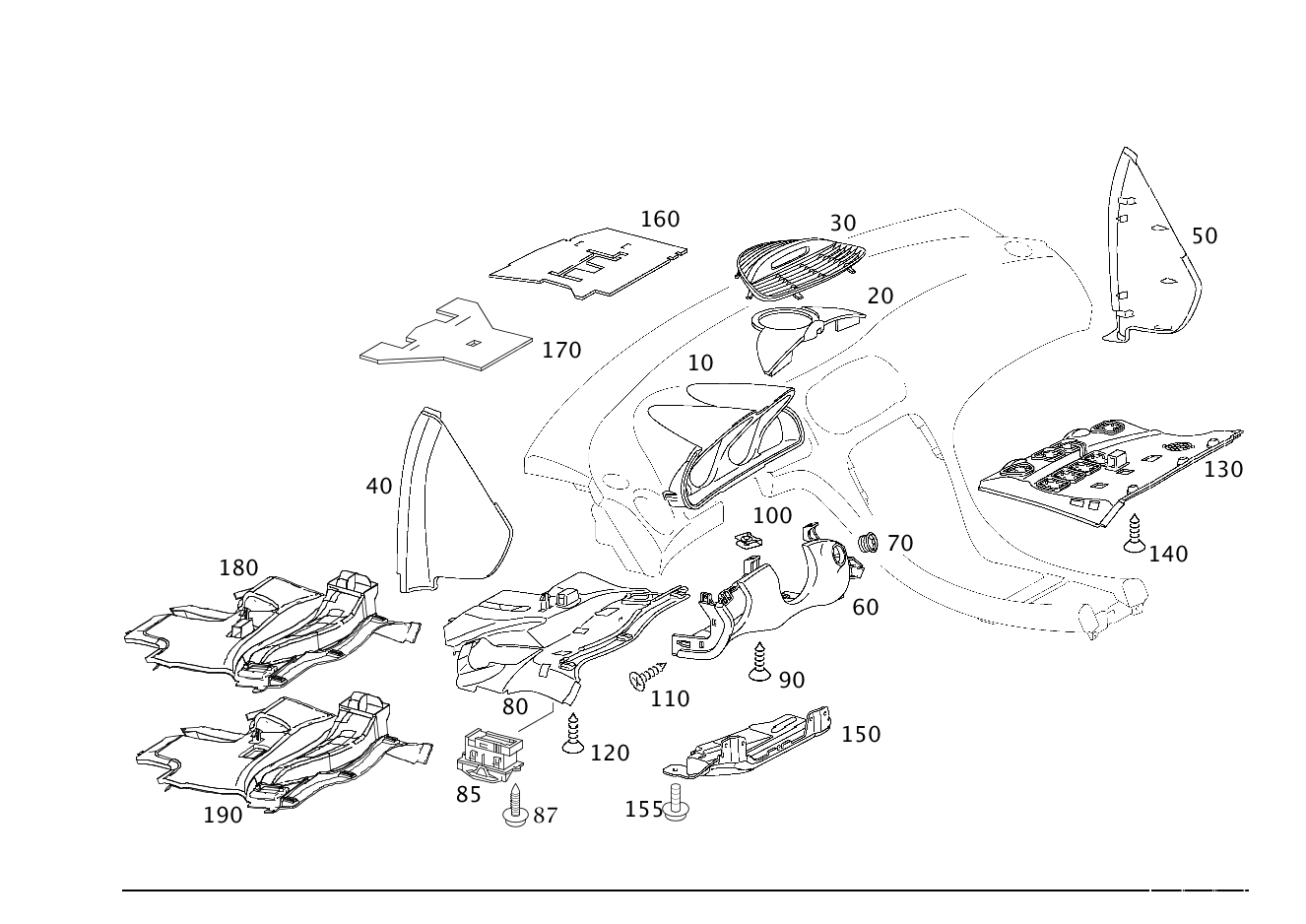 160
30
50
20
170
10
40
130
100
70
140
180
60
90
110
80
150
120
85
87
155
190