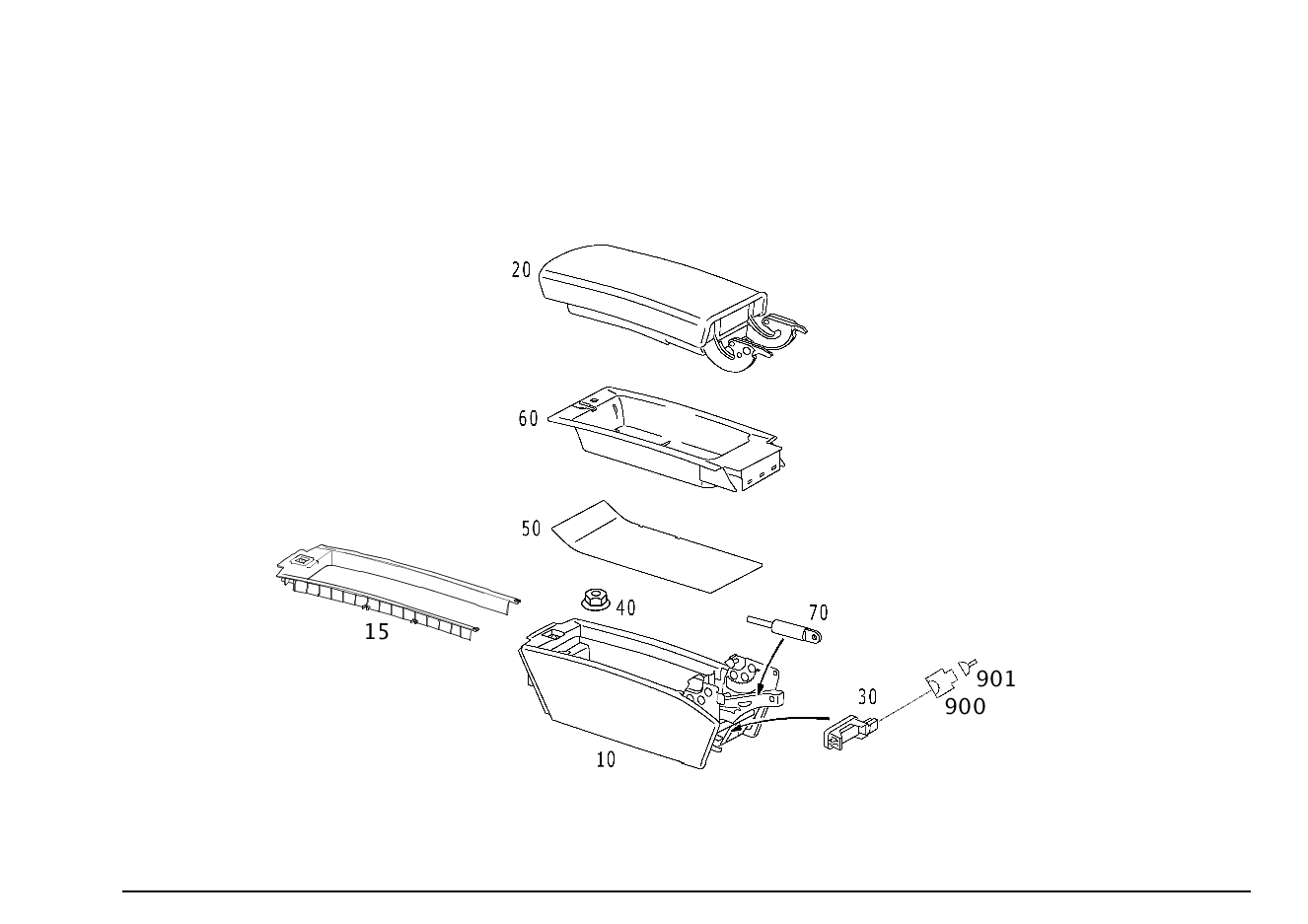 20

60

50

15

40

70

901

900

30

10