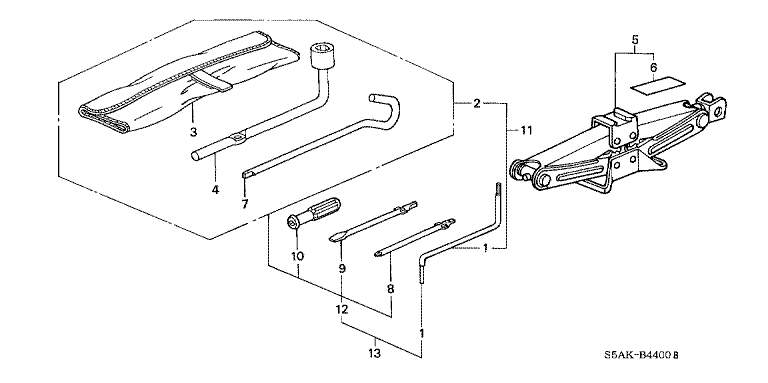 5
6
2
11
3
4
7
1
10
9
8
12
1
13
S5AK-B4400B