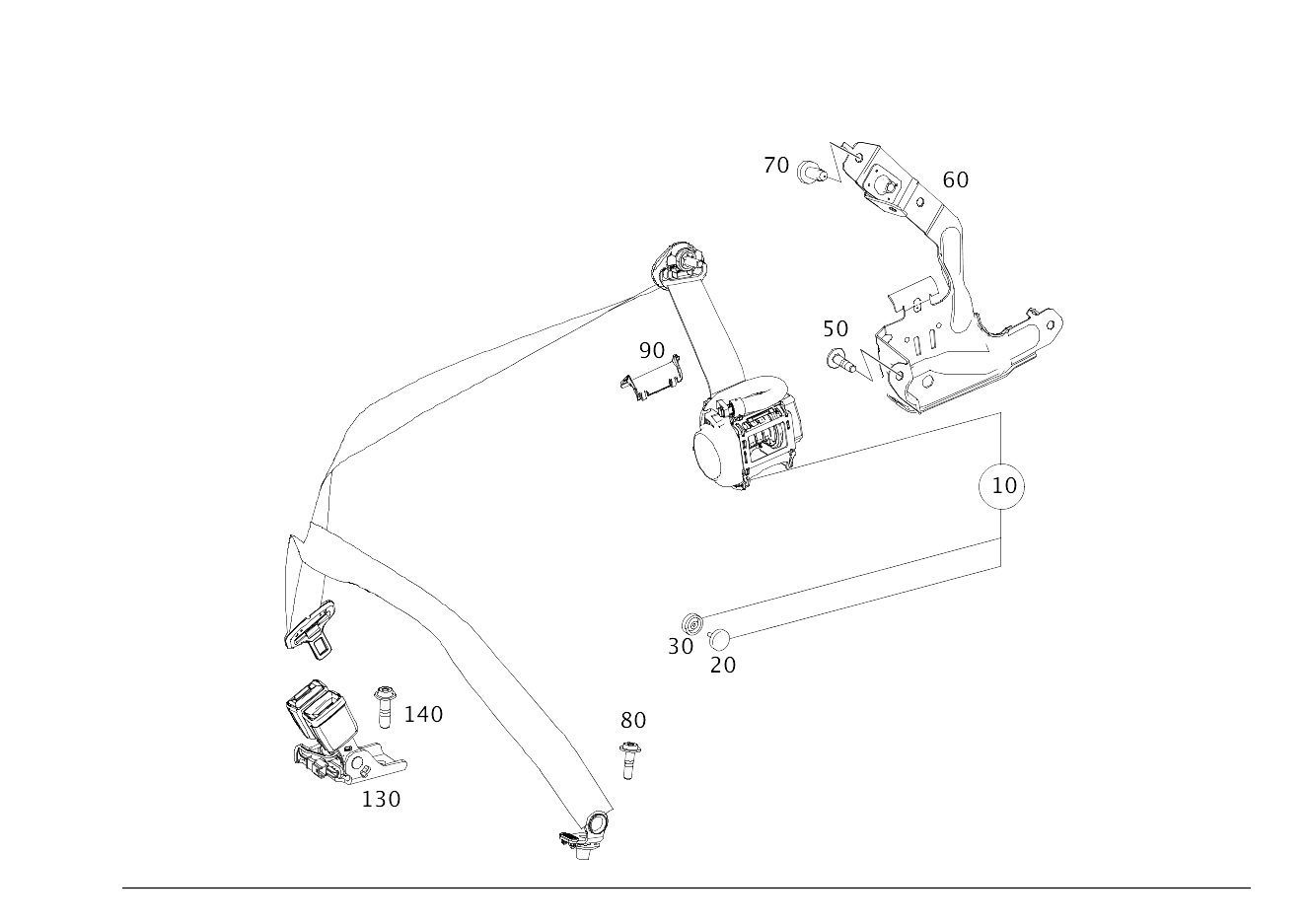 70
60
90
50
10
30
20
140
80
130