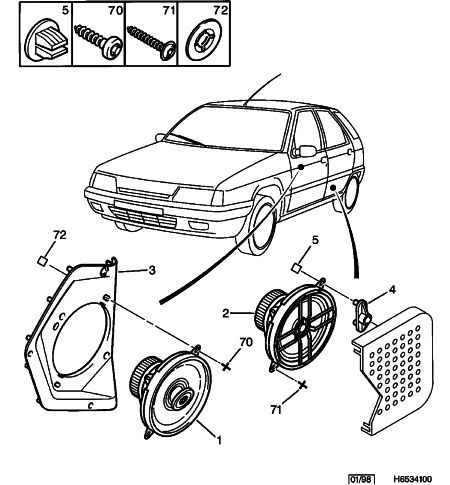 5
70
71
72

72
3
5
4
2
70
71
1

01/98
H6534100