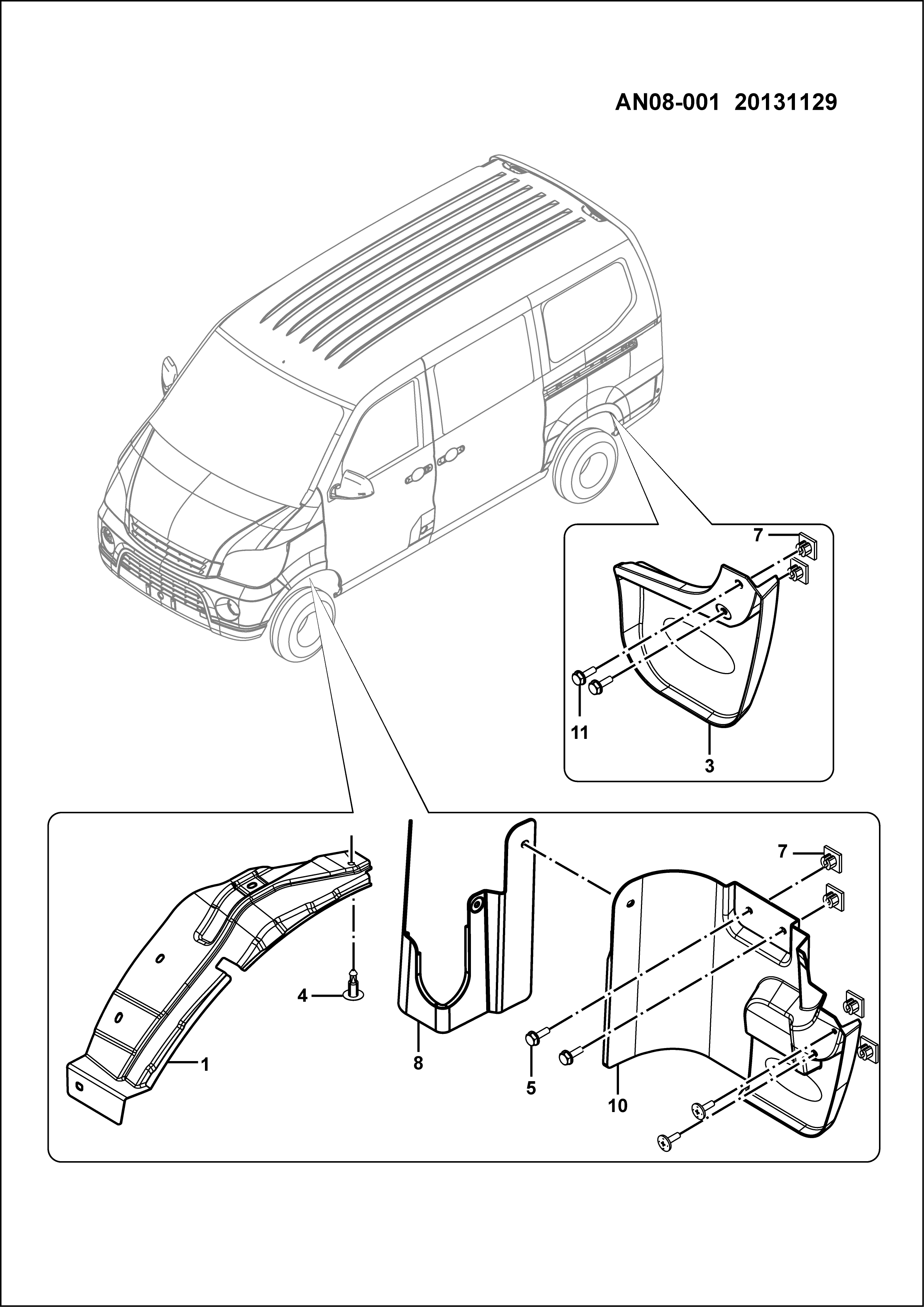 AN08-001 20131129

7
11
3

7
4
1
8
5
10