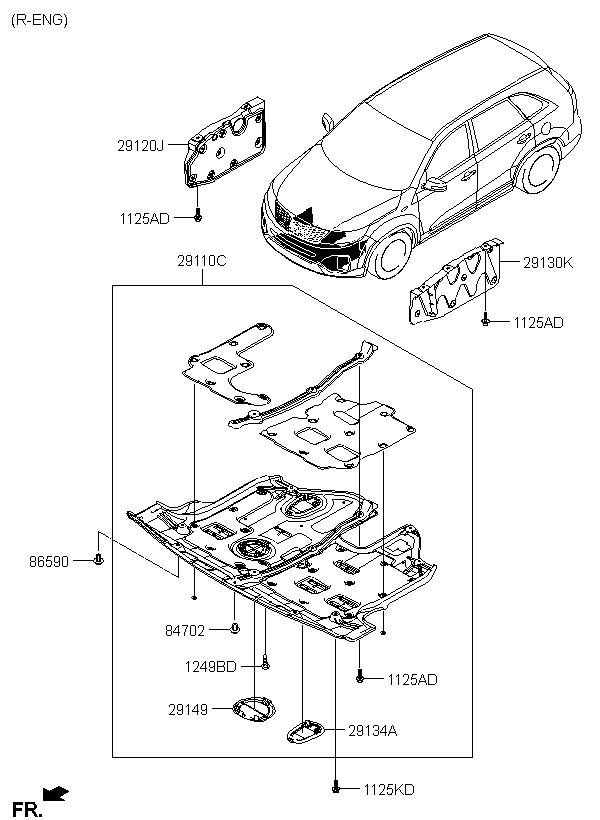 (R-ENG)

29120J

1125AD

29110C

29130K

1125AD

86590

84702

1249BD

1125AD

29149

29134A

1125KD

FR.