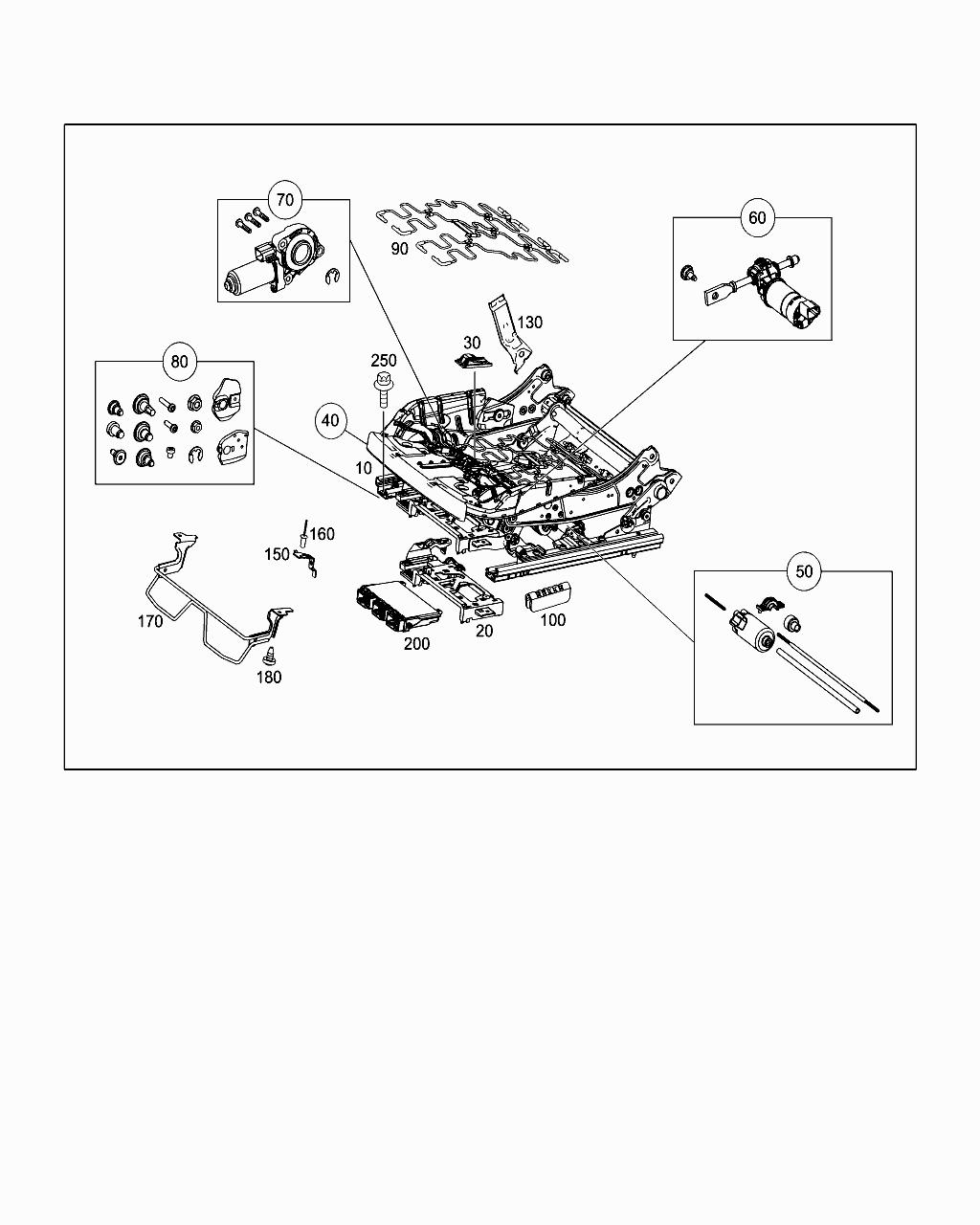 70
90
60
130
30
250
80
40
10
160
150
170
180
200
20
100
50