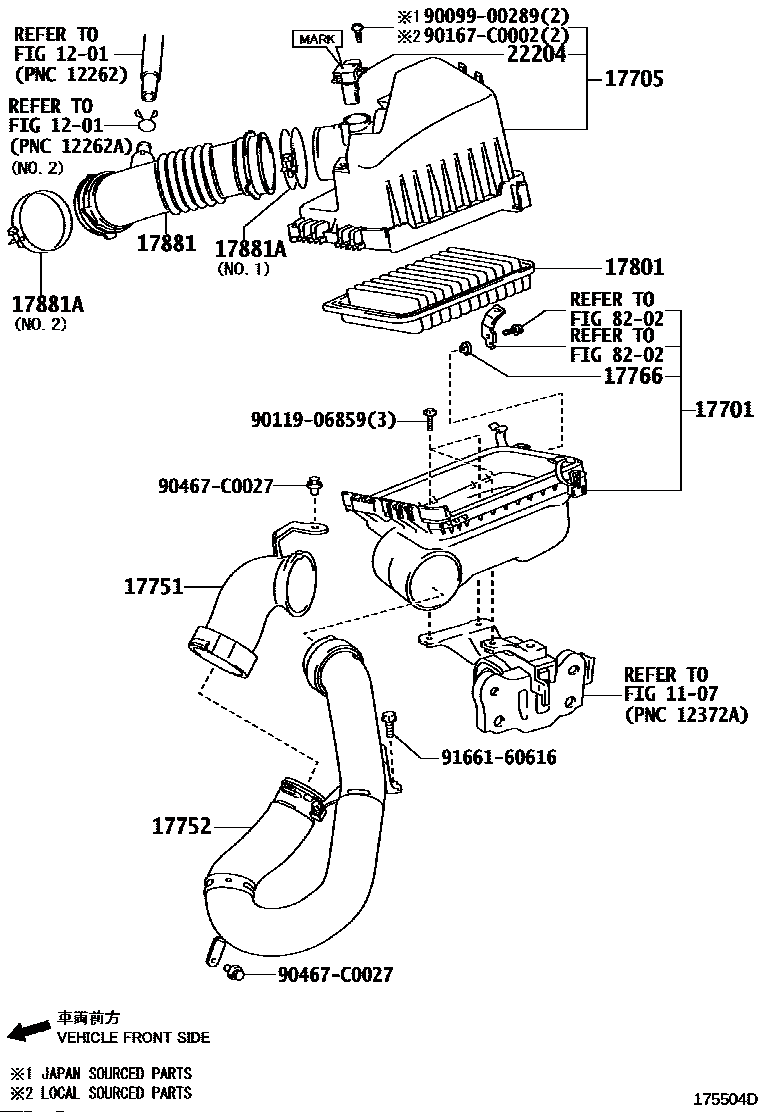 REFER TO
FIG 12-01
(PNC 12262)

REFER TO
FIG 12-01
(PNC 12262A)
(NO. 2)

MARK

※1 90099-00289(2)
※2 90167-C0002(2)
22204
17705

17881
17881A
(NO. 1)

17881A
(NO. 2)

17801

REFER TO
FIG 82-02
REFER TO
FIG 82-02
17766
17701

90119-06859(3)

90467-C0027

17751

REFER TO
FIG 11-07
(PNC 12372A)

91661-60616

17752

90467-C0027

車両前方
VEHICLE FRONT SIDE

※1 JAPAN SOURCED PARTS
※2 LOCAL SOURCED PARTS

175504D