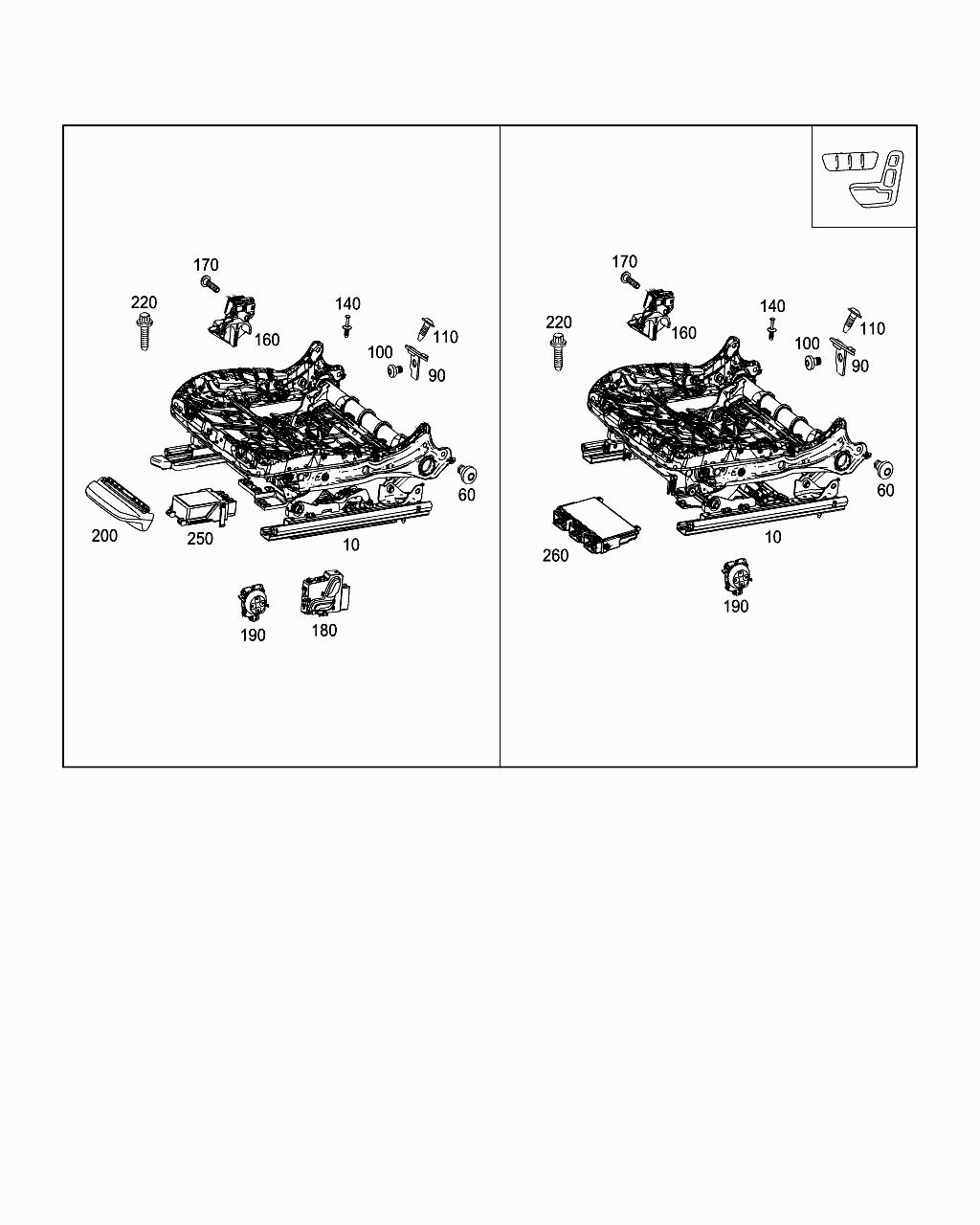 170
220
160
140
110
100
90
60
200
250
10
190
180

170
220
160
140
110
100
90
60
260
10
190