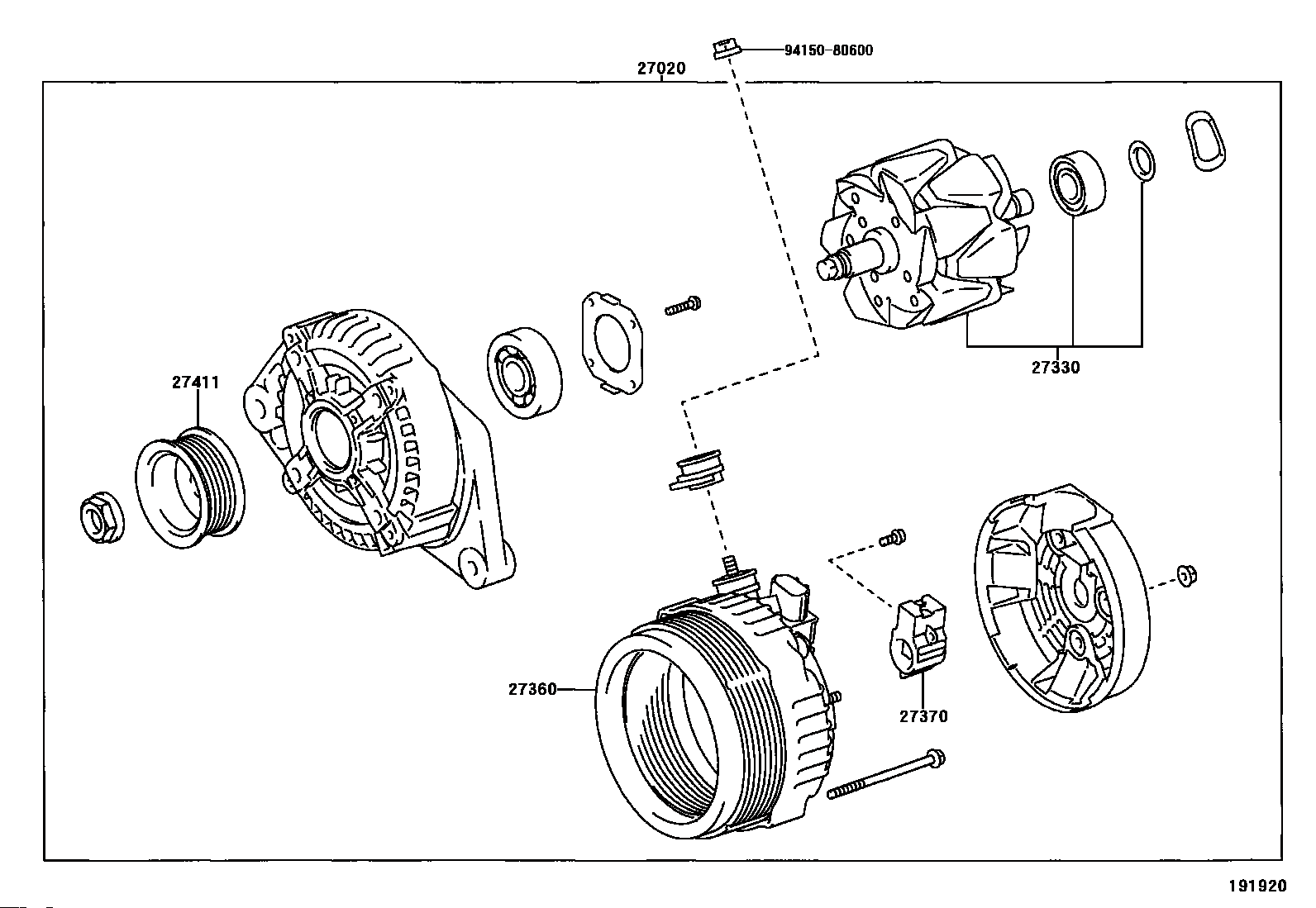 94150-80600

27020

27330

27411

27360

27370

191920