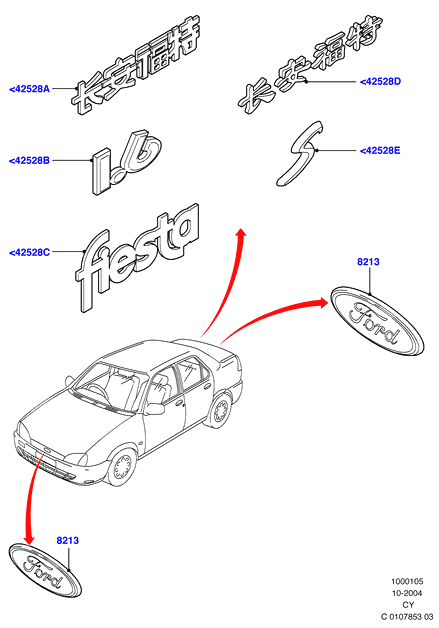 <42528A
长安福特

长安福特
<42528D

<42528B
1.6

S
<42528E

<42528C
fiesta

8213
Ford

8213
Ford

1000105
10-2004
CY
C 0107853 03