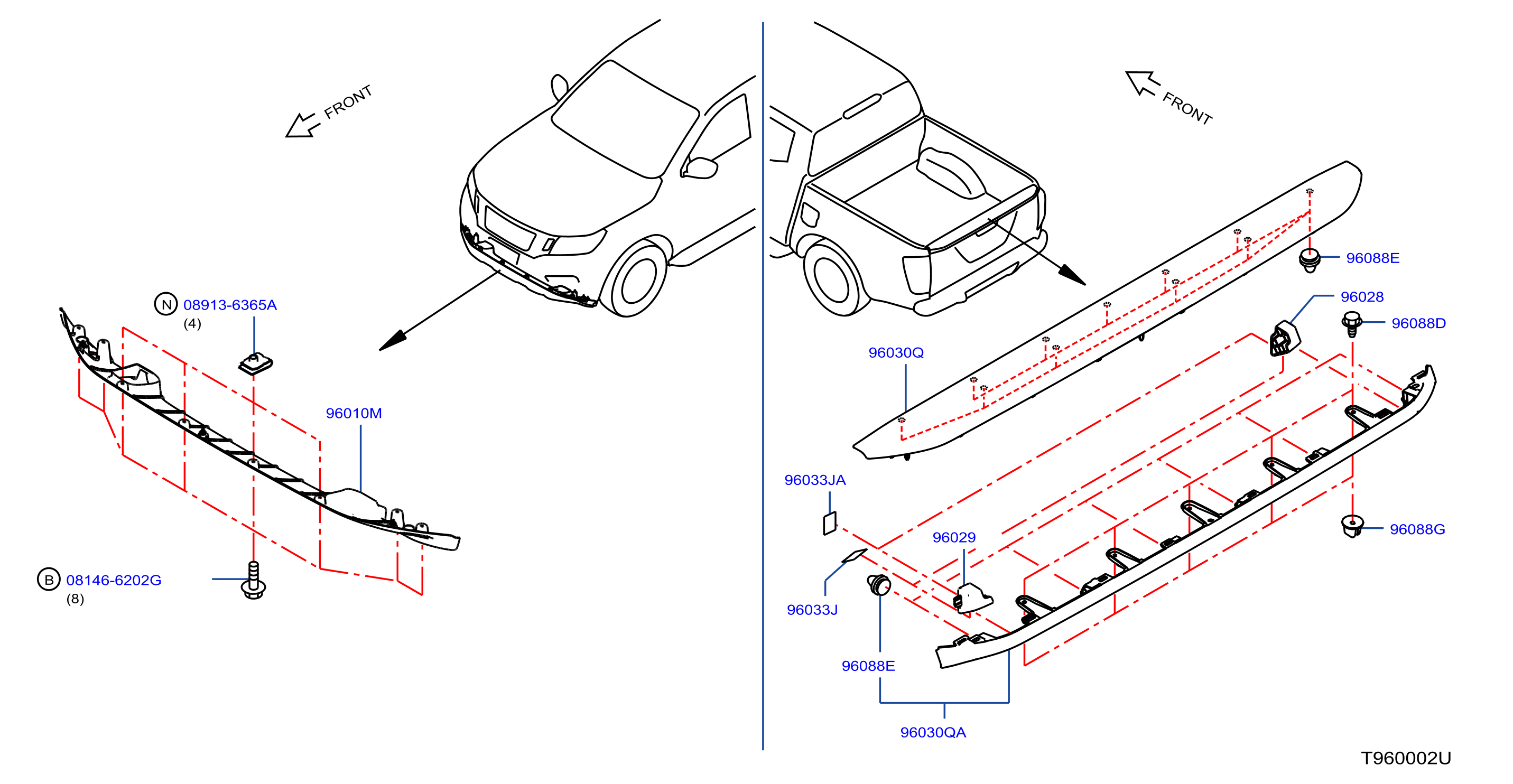 FRONT

N 08913-6365A
(4)

96010M

B 08146-6202G
(8)

FRONT

96088E

96028

96088D

96030Q

96033JA

96029

96088G

96033J

96088E

96030QA

T960002U