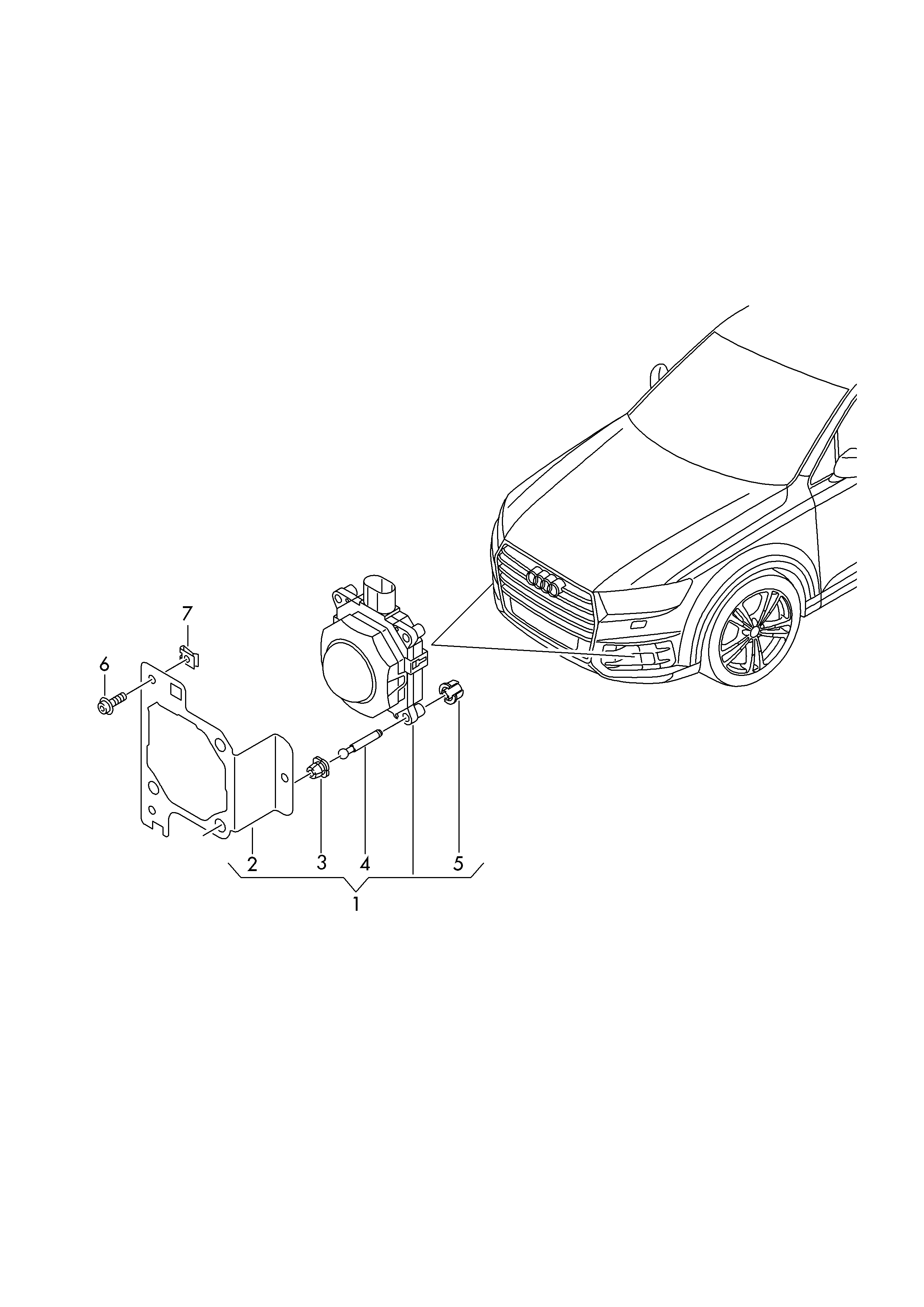 7
6
2
3
4
5
1