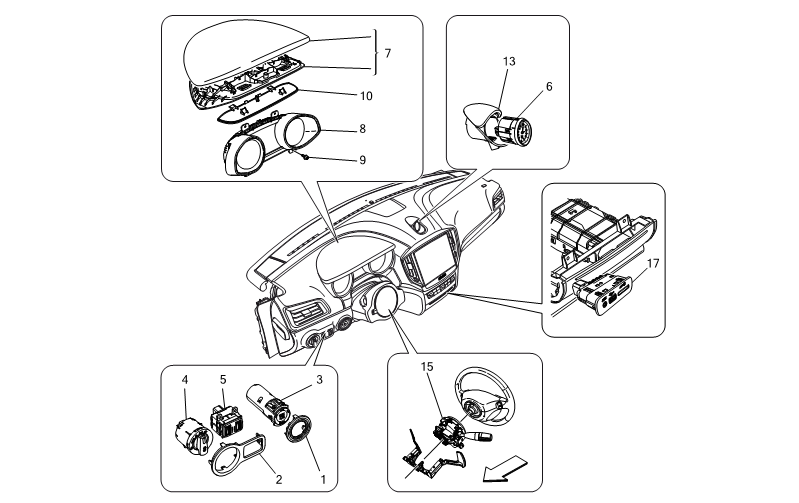 7
10
8
9
13
6
17
4
5
3
2
1
15