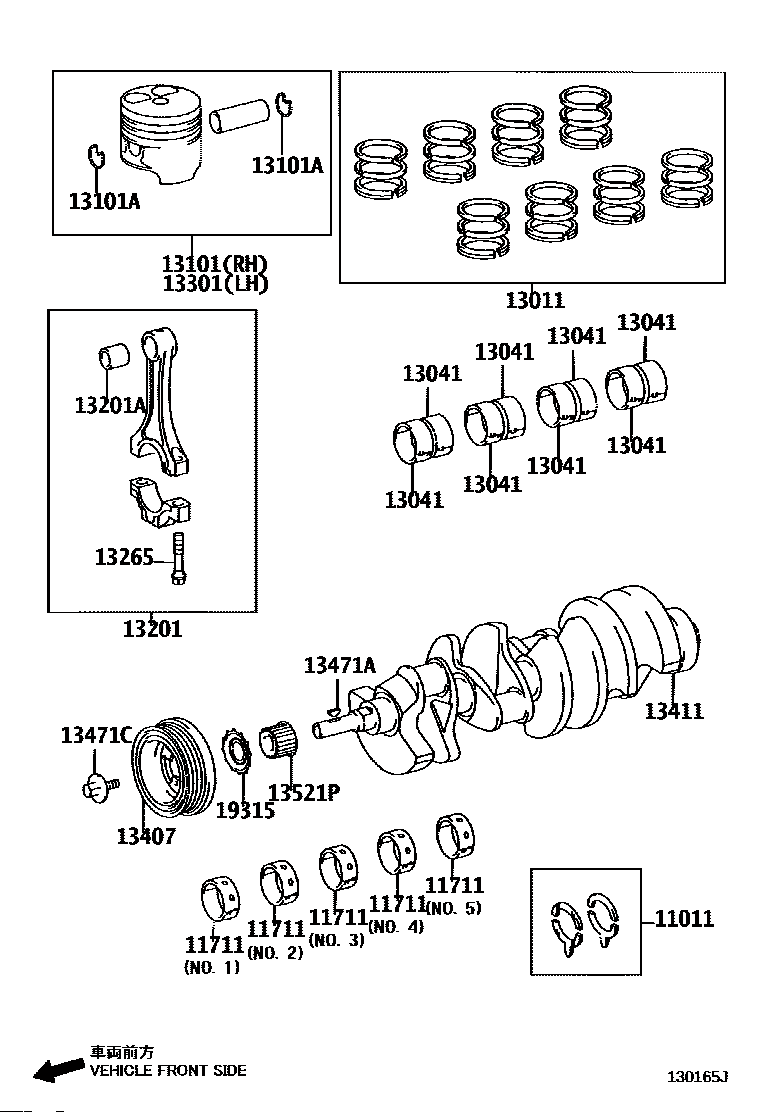 13101A
13101A
13101(RH)
13301(LH)
13011
13201A
13265
13201
13041
13041
13041
13041
13041
13041
13041
13041
13471A
13411
13471C
13407
19315
13521P
11711
(NO. 1)
11711
(NO. 2)
11711
(NO. 3)
11711
(NO. 4)
11711
(NO. 5)
11011
車両前方
VEHICLE FRONT SIDE
130165J