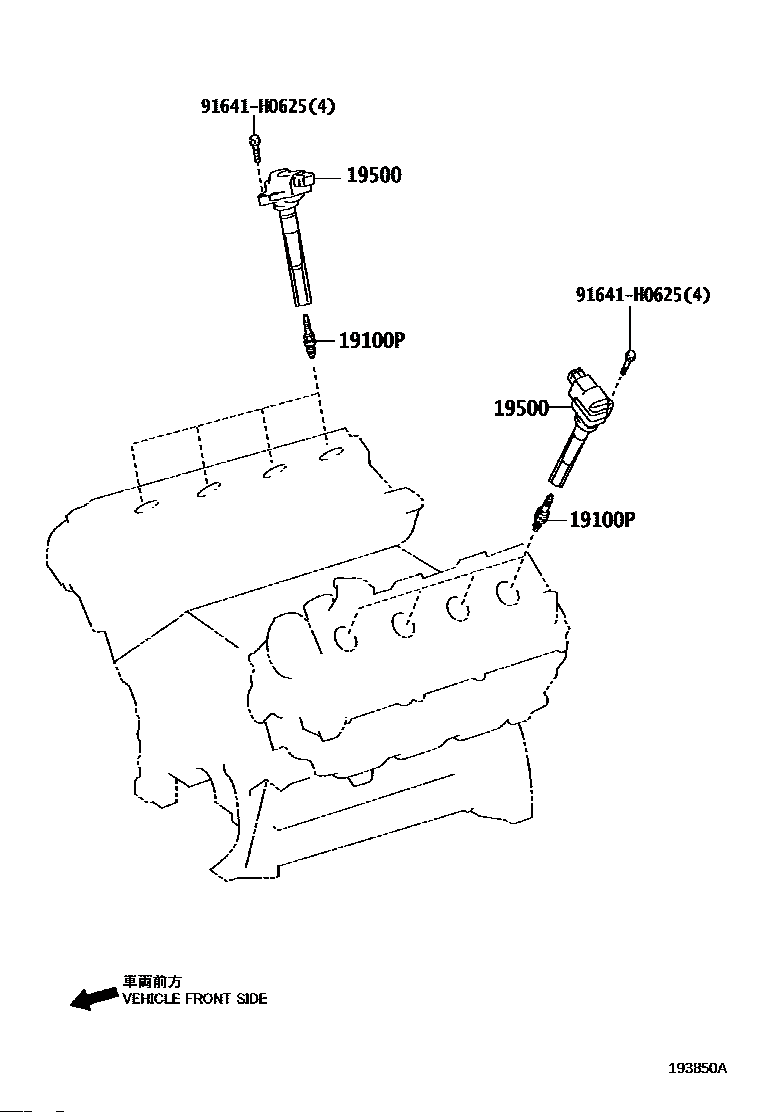 91641-H0625(4)
19500
19100P
91641-H0625(4)
19500
19100P
車両前方
VEHICLE FRONT SIDE
193850A