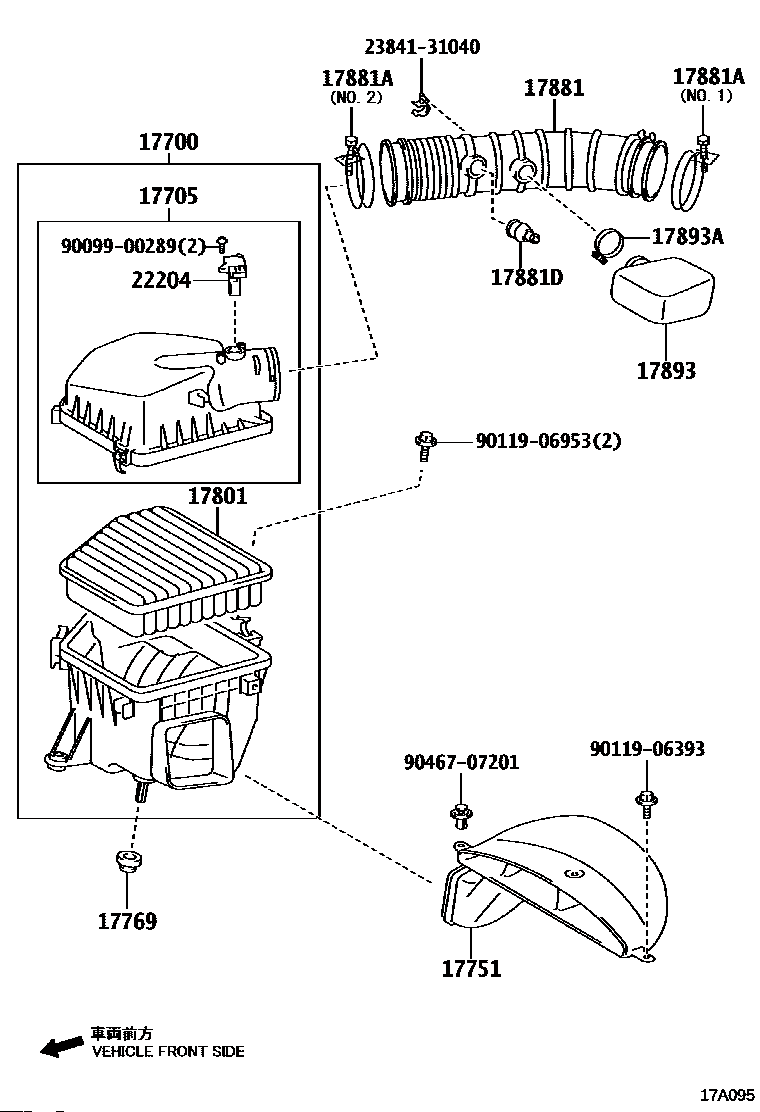 23841-31040
17881A
(NO. 2)
17881
17881A
(NO. 1)
17700
17705
90099-00289(2)
22204
17893A
17881D
17893
90119-06953(2)
17801
90467-07201
90119-06393
17769
17751
車両前方
VEHICLE FRONT SIDE
17A095