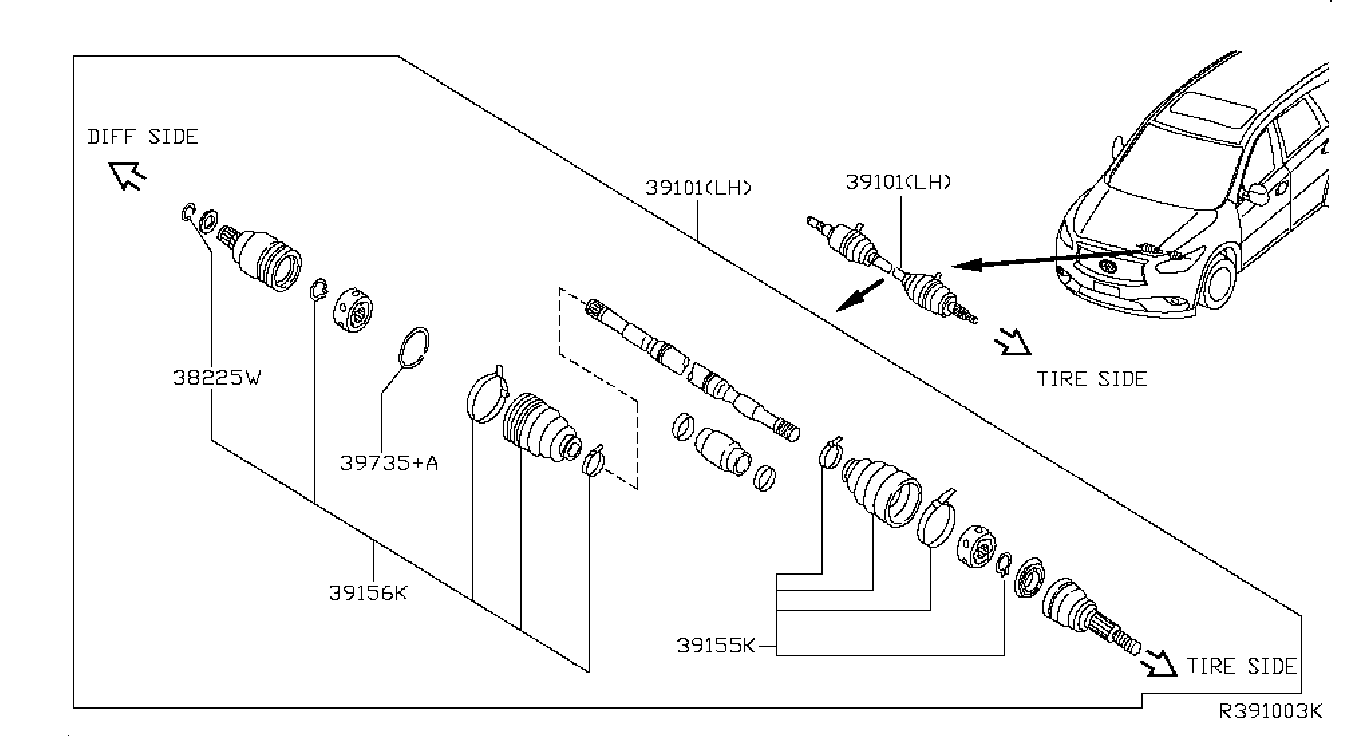 DIFF SIDE

39101(LH)

39101(LH)

TIRE SIDE

38225W

39735+A

39156K

39155K

TIRE SIDE

R391003K