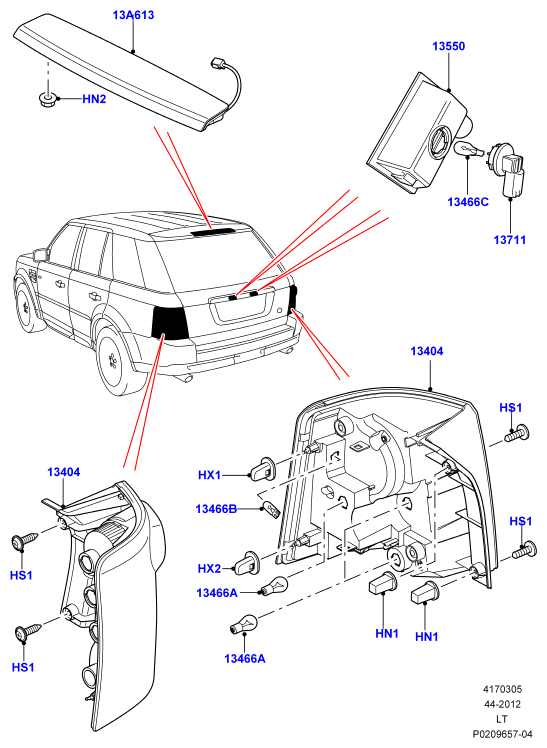 13A613
HN2
13550
13466C
13711
13404
HS1
HX1
13466B
HS1
HX2
13466A
HN1
HN1
13466A
13404
HS1
HS1
4170305
44-2012
LT
P0209657-04