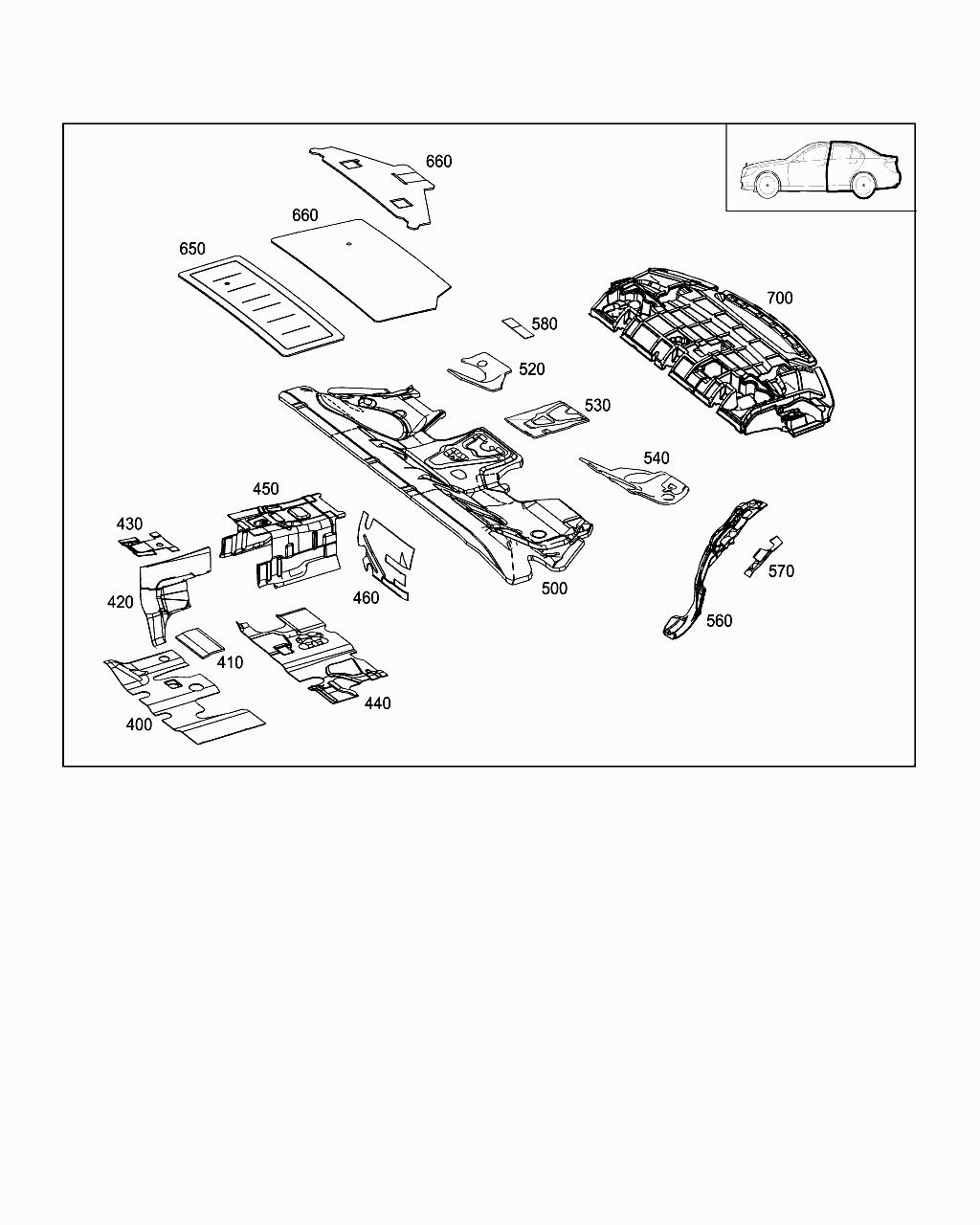 660
660
650
700
580
520
530
540
450
430
420
460
500
570
560
410
440
400