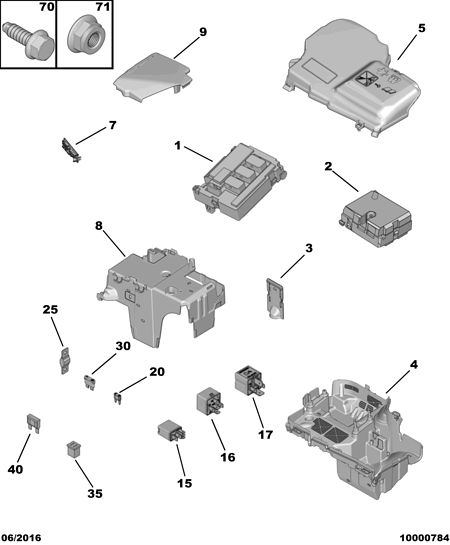 70
71
9
5
7
1
2
8
3
25
30
20
4
17
16
40
15
35

06/2016
10000784