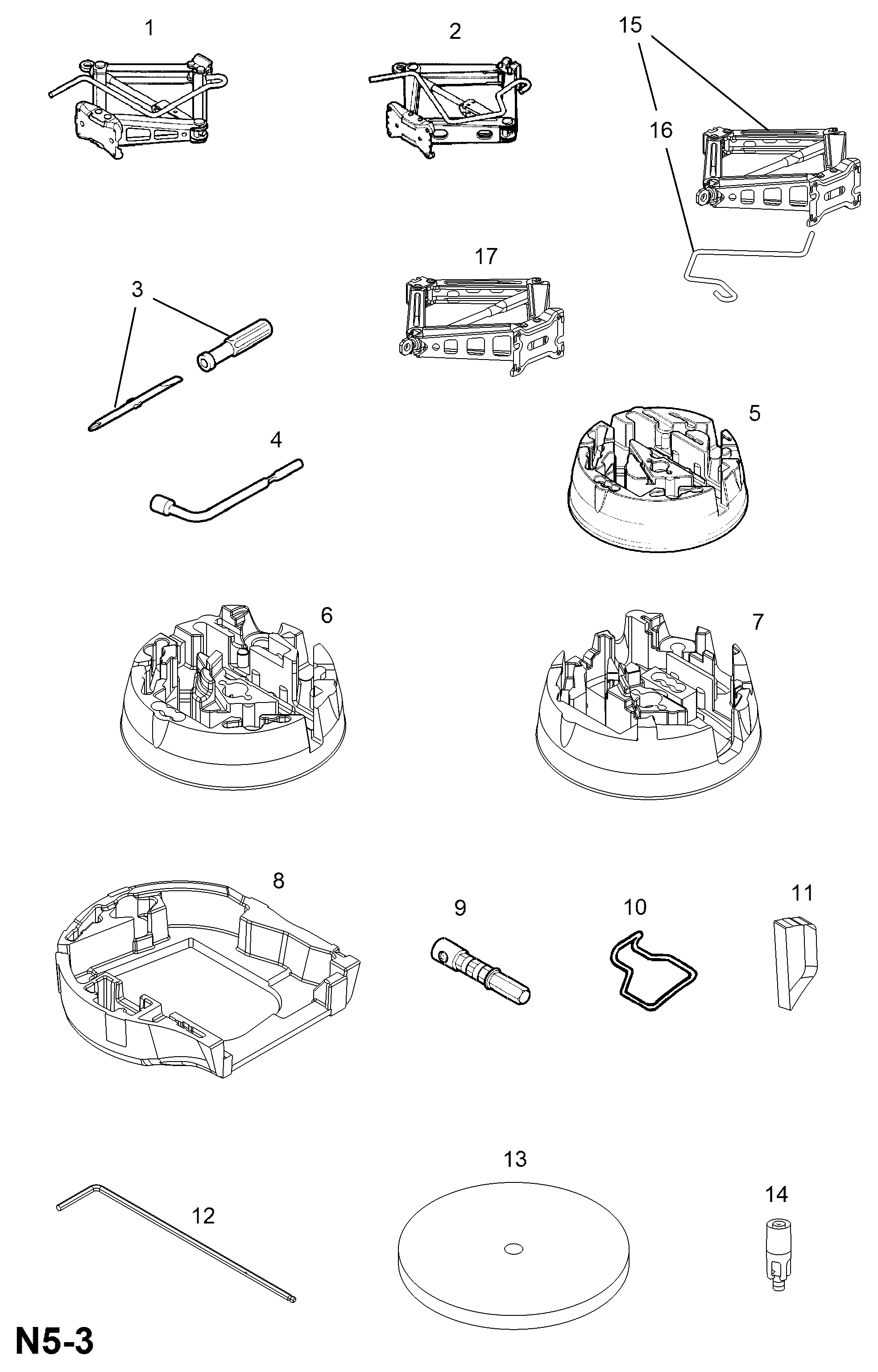 1
2
15
16
17
3
4
5
6
7
8
9
10
11
12
13
14
N5-3