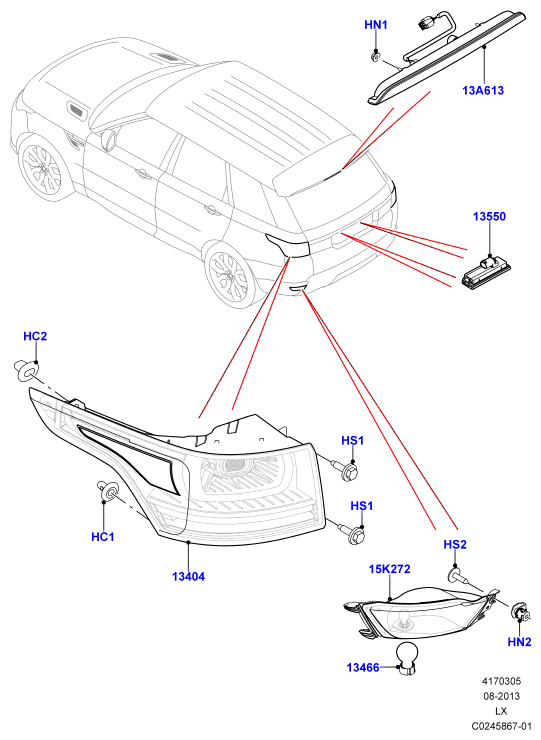 HN1

13A613

13550

HC2

HS1

HS1

HC1

13404

HS2

15K272

HN2

13466

4170305
08-2013
LX
C0245867-01