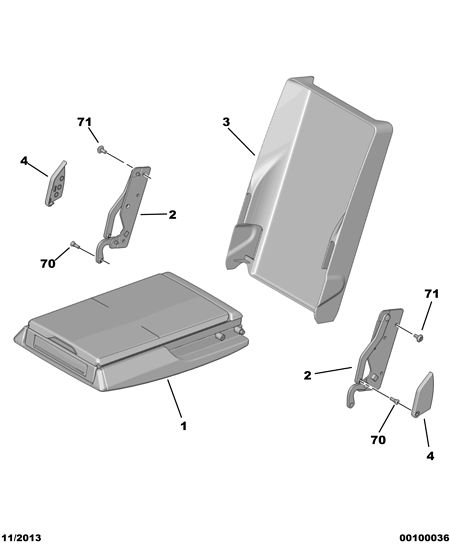 71
3
4
2
70
71
2
1
70
4
11/2013
00100036