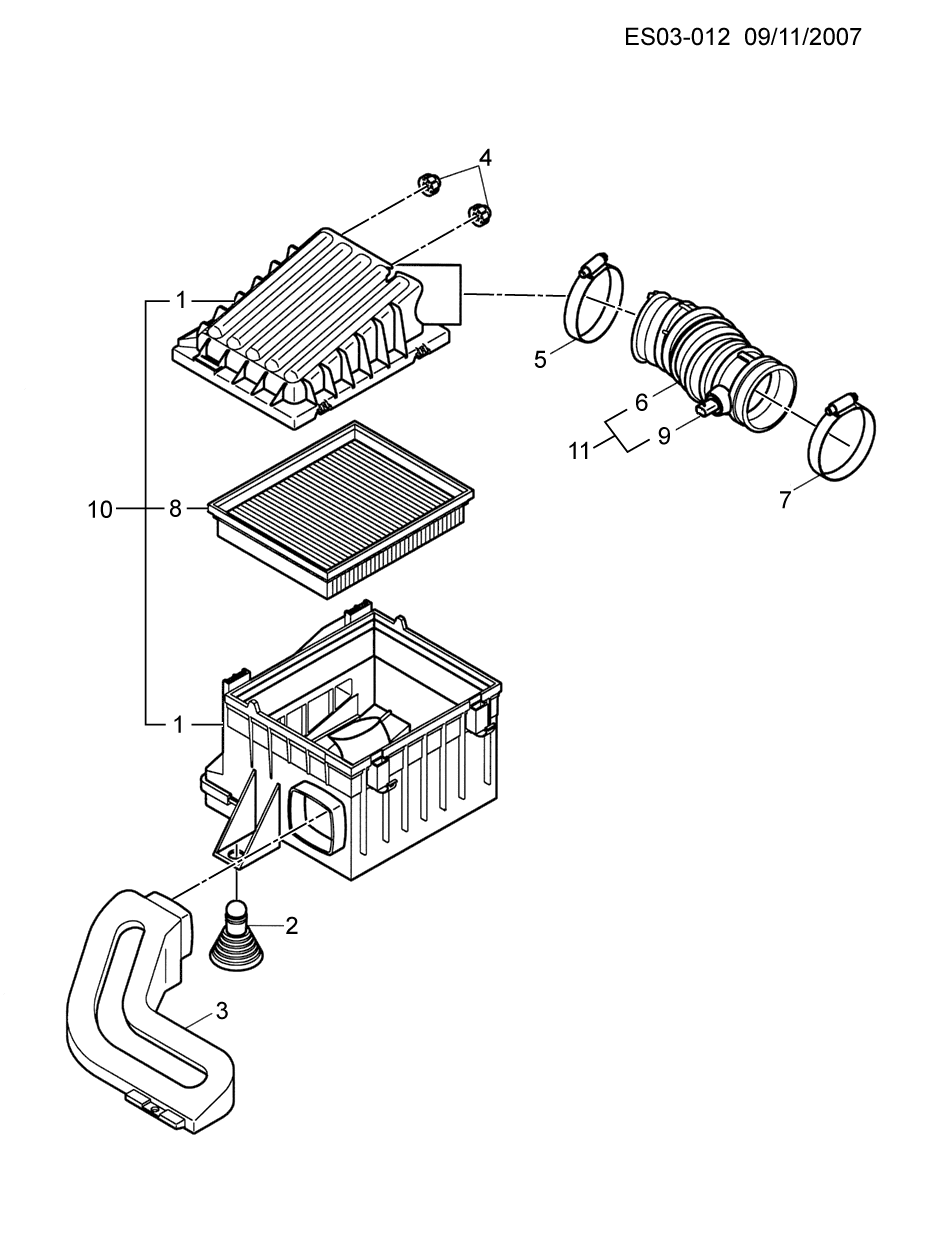 ES03-012 09/11/2007

4

1

5

6

11

9

7

10

8

1

2

3