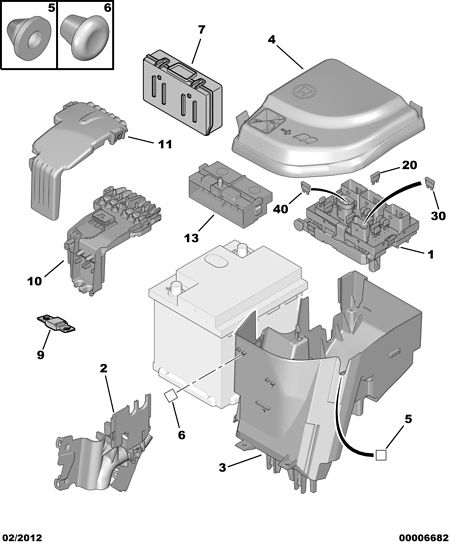 5
6
7
4
11
20
40
30
13
1
10
9
2
6
5
3
02/2012
00006682