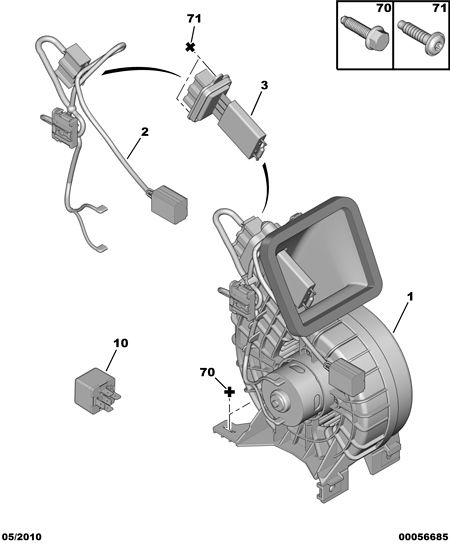 70
71
71
3
2
1
10
70
05/2010
00056685