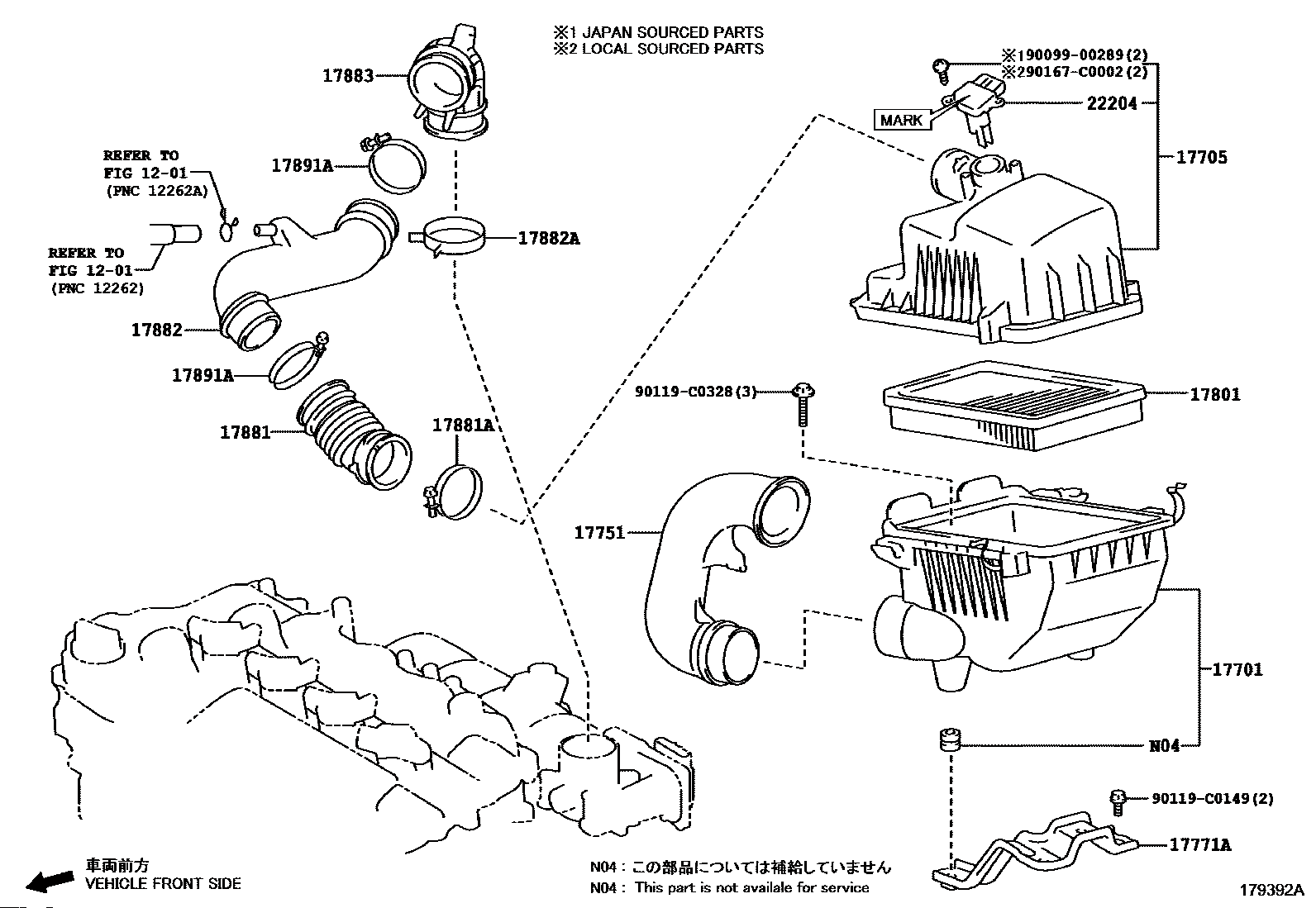 ※1 JAPAN SOURCED PARTS
※2 LOCAL SOURCED PARTS

17883

17891A

REFER TO
FIG 12-01
(PNC 12262A)

REFER TO
FIG 12-01
(PNC 12262)

17882A

17882

17891A

17881

17881A

※190099-00289(2)
※290167-C0002(2)

MARK

22204

17705

90119-C0328(3)

17801

17751

17701

N04

90119-C0149(2)

17771A

車両前方
VEHICLE FRONT SIDE

N04 : この部品については補給していません
N04 : This part is not availale for service

179392A