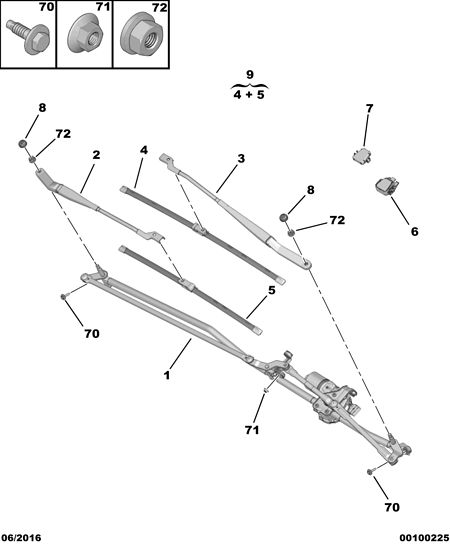 70 71 72

9
4 + 5

8
72
2
4
3
7
8
72
6
5
70
1
71
70

06/2016
00100225